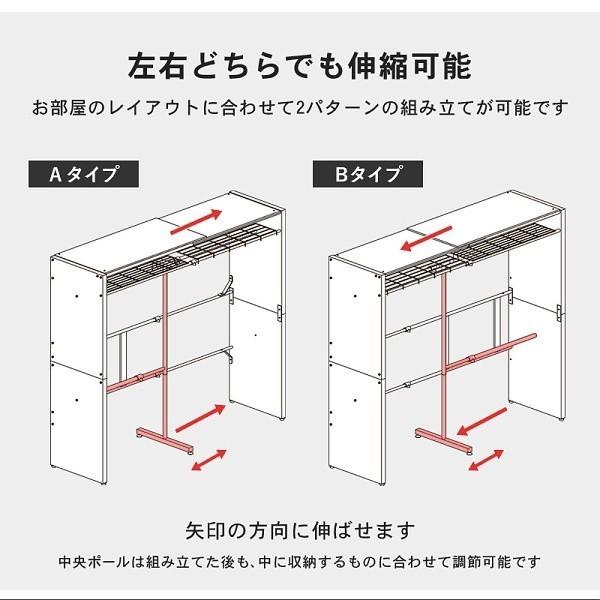 左右どちらでも伸縮可能

お部屋のレイアウトに合わせて2パターンの組み立てが可能です

Aタイプ

Bタイプ

矢印の方向に伸ばせます

中央ポールは組み立てた後も、中に収納するものに合わせて調節可能です