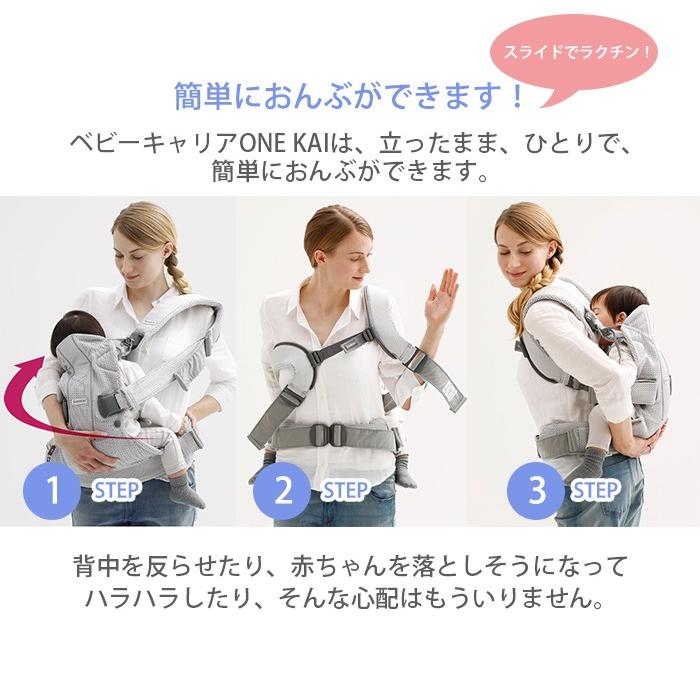 スライドでラクチン！

簡単におんぶができます！

ベビーキャリアONE KAIは、立ったまま、ひとりで、簡単におんぶができます。

1 STEP

2 STEP

3 STEP

背中を反らせたり、赤ちゃんを落としそうになってハラハラしたり、そんな心配はもういりません。