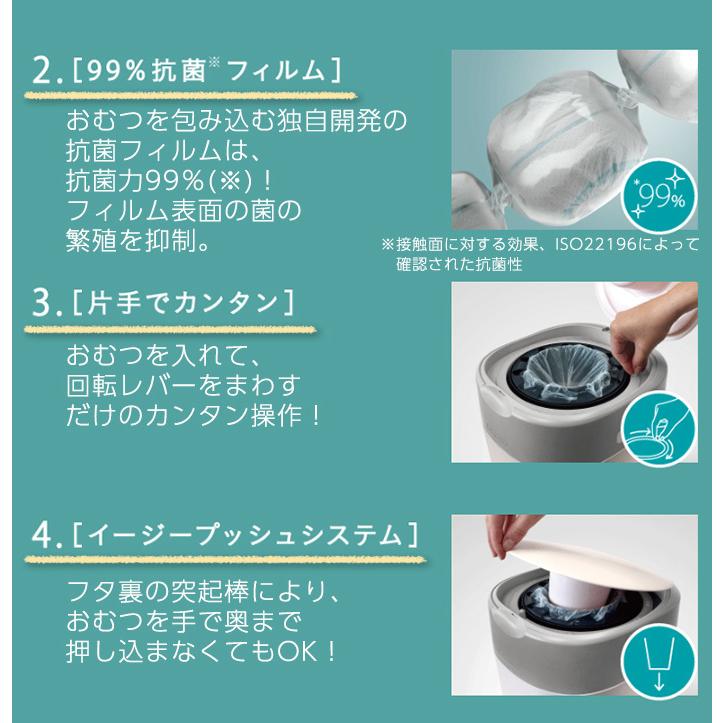 2.［99%抗菌※フィルム］

おむつを包み込む独自開発の抗菌フィルムは、抗菌力99%(※)！フィルム表面の菌の繁殖を抑制。

*99%

※接触面に対する効果、ISO22196によって確認された抗菌性

3.［片手でカンタン］

おむつを入れて、回転レバーをまわすだけのカンタン操作！

4.［イージープッシュシステム］

フタ裏の突起棒により、おむつを手で奥まで押し込まなくてもOK！