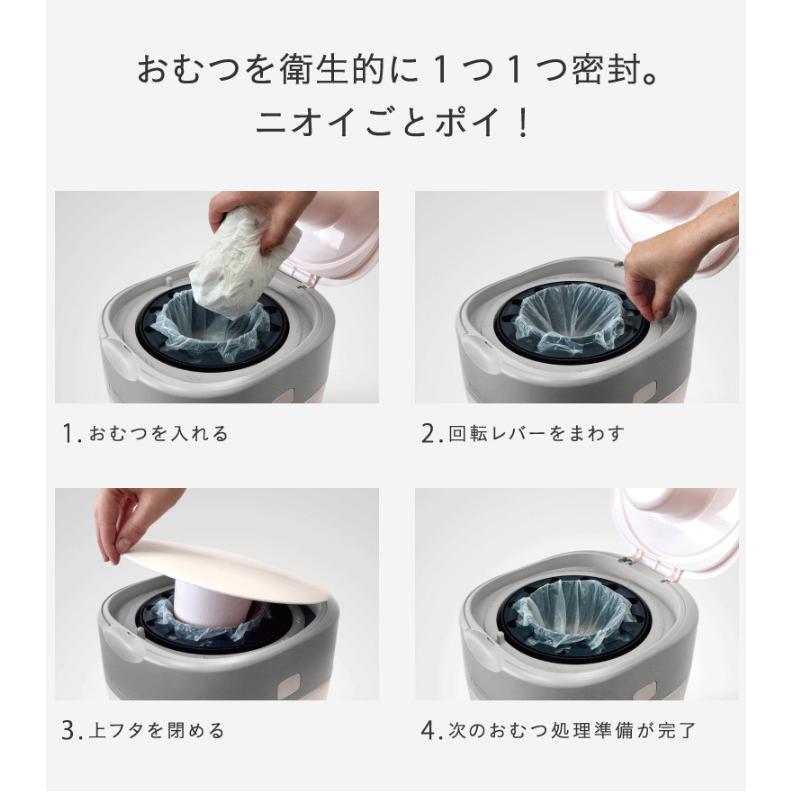 おむつを衛生的に１つ１つ密封。
ニオイごとポイ！

1. おむつを入れる

2. 回転レバーをまわす

3. 上フタを閉める

4. 次のおむつ処理準備が完了