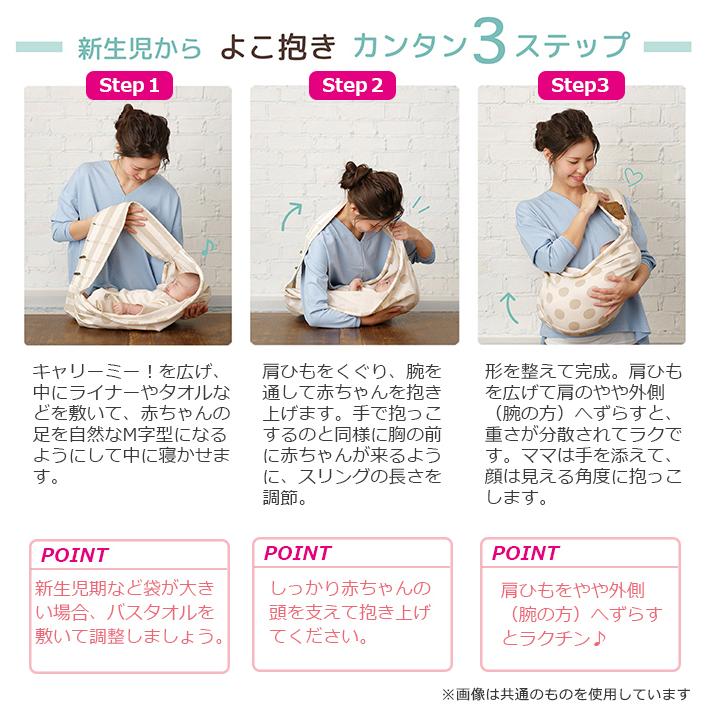 新生児から よこ抱き カンタン3ステップ

Step 1

キャリーミー！を広げ、中にライナーやタオルなどを敷いて、赤ちゃんの足を自然なM字型になるようにして中に寝かせます。

POINT

新生児期など袋が大きい場合、バスタオルを敷いて調整しましょう。

Step 2

肩ひもをくぐり、腕を通して赤ちゃんを抱き上げます。手で抱っこするのと同様に胸の前に赤ちゃんが来るように、スリングの長さを調節。

POINT

しっかり赤ちゃんの頭を支えて抱き上げてください。

Step3

形を整えて完成。肩ひもを広げて肩のやや外側（腕の方）へずらすと、重さが分散されてラクです。ママは手を添えて、顔は見える角度に抱っこします。

POINT

肩ひもをやや外側（腕の方）へずらすとラクチン♪

※画像は共通のものを使用しています