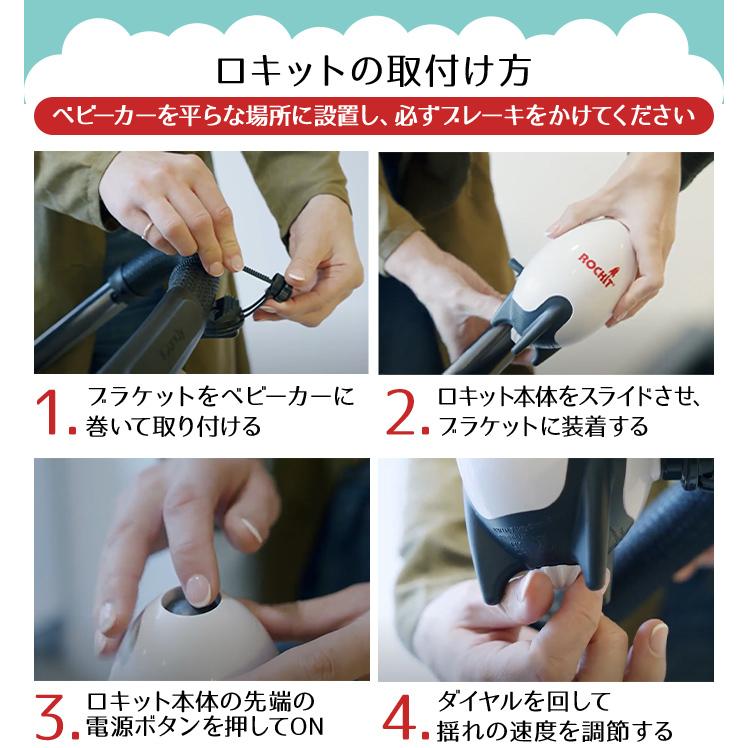 ロキットの取付け方

ベビーカーを平らな場所に設置し、必ずブレーキをかけてください

ROCKIT

1. ブラケットをベビーカーに巻いて取り付ける

2. ロキット本体をスライドさせ、ブラケットに装着する

3. ロキット本体の先端の電源ボタンを押してON

4. ダイヤルを回して揺れの速度を調節する