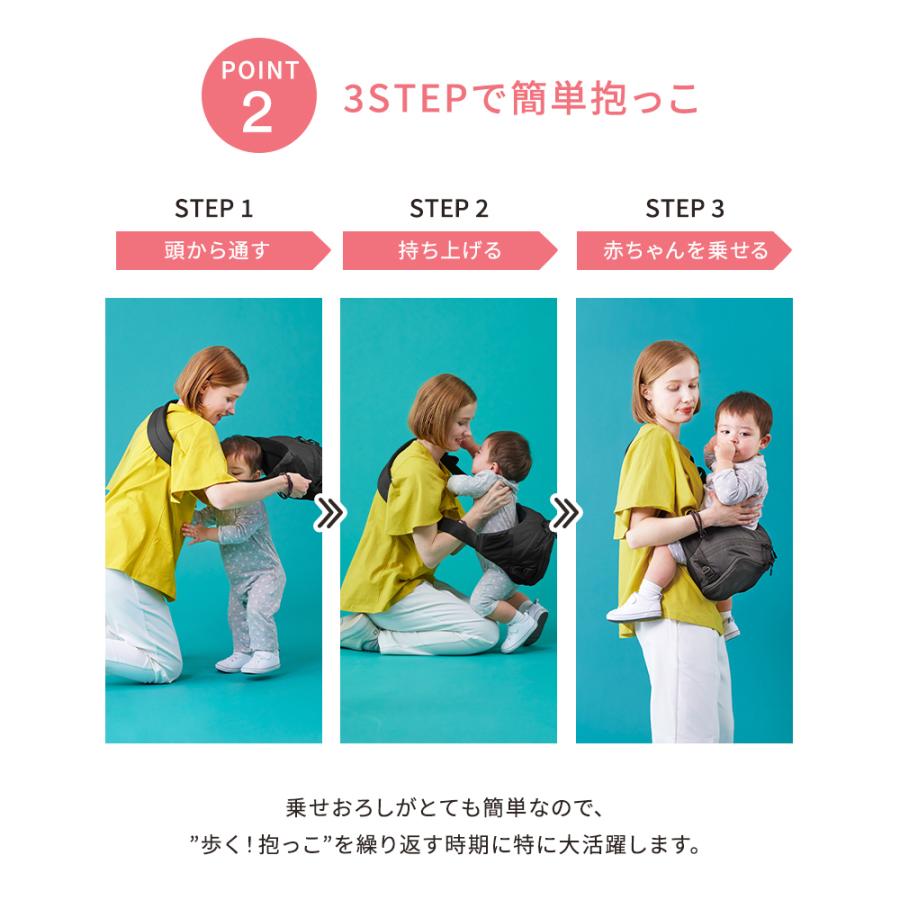 POINT 2

3STEPで簡単抱っこ

STEP 1
頭から通す

STEP 2
持ち上げる

STEP 3
赤ちゃんを乗せる

乗せおろしがとても簡単なので、
”歩く！抱っこ”を繰り返す時期に特に大活躍します。