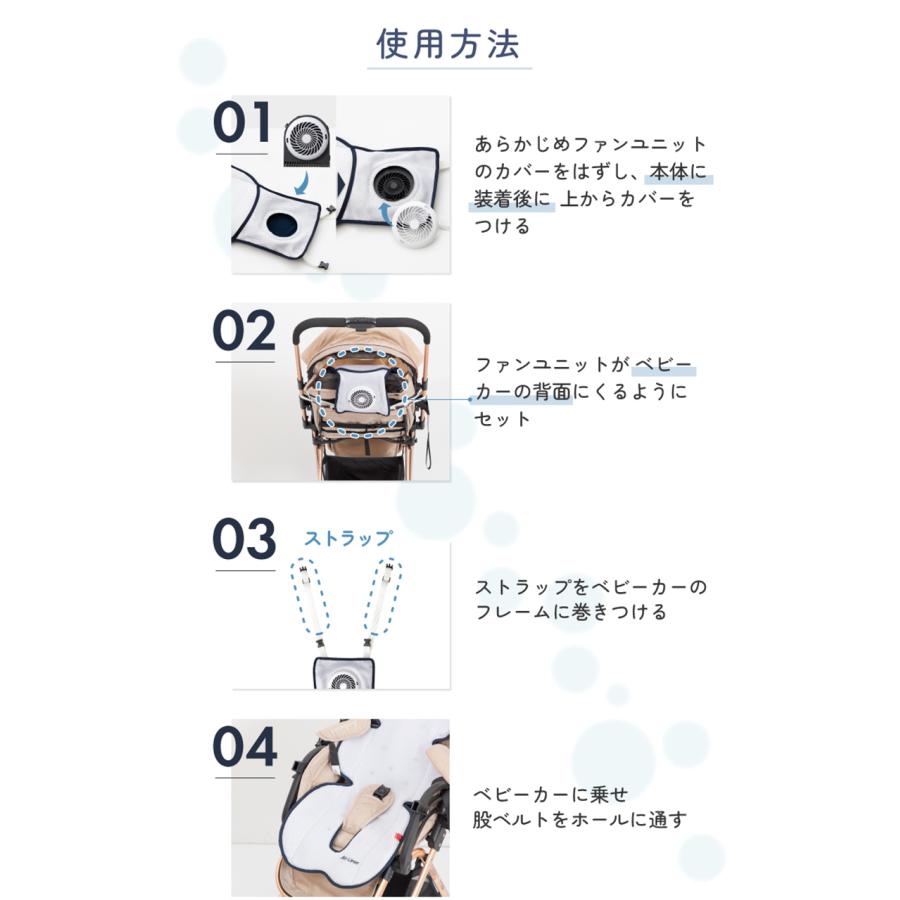 使用方法

01

あらかじめファンユニットのカバーをはずし、本体に装着後に 上からカバーをつける

02

ファンユニットがベビーカーの背面にくるようにセット

03

ストラップ

ストラップをベビーカーのフレームに巻きつける

04

ベビーカーに乗せ
股ベルトをホールに通す