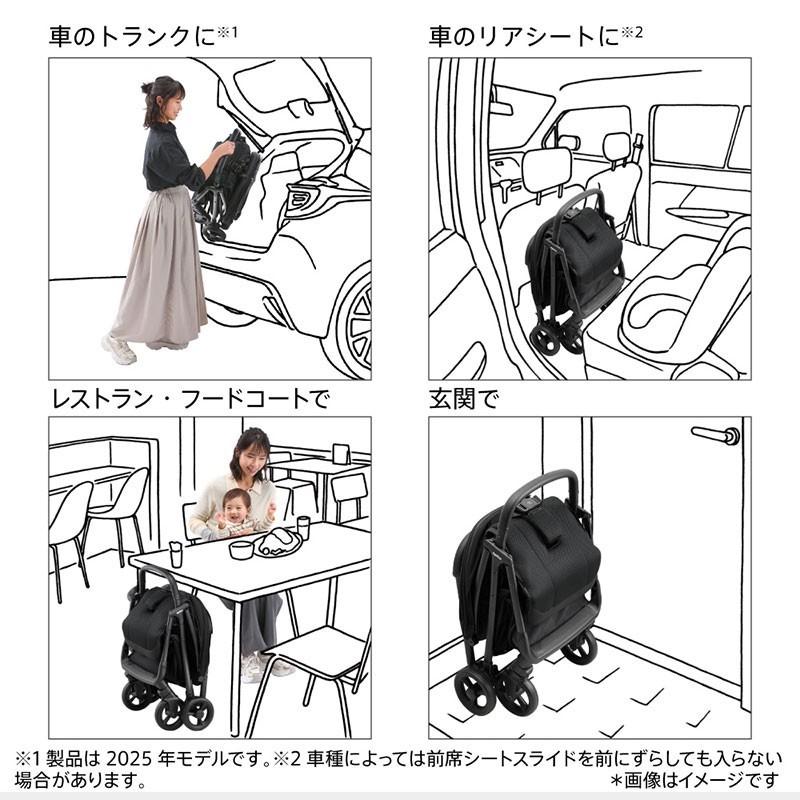 車のトランクに※1

車のリアシートに※2

レストラン・フードコートで

玄関で

※1 製品は 2025 年モデルです。※2 車種によっては前席シートスライドを前にずらしても入らない場合があります。

＊画像はイメージです