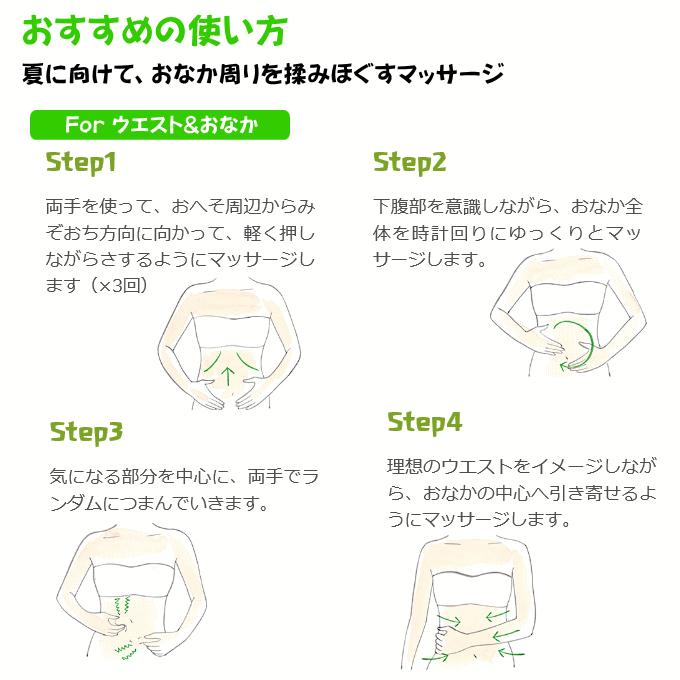 おすすめの使い方

夏に向けて、おなか周りを揉みほぐすマッサージ

For ウエスト&おなか

Step1

両手を使って、おへそ周辺からみぞおち方向に向かって、軽く押しながらさするようにマッサージします（×3回）

Step2

下腹部を意識しながら、おなか全体を時計回りにゆっくりとマッサージします。

Step3

気になる部分を中心に、両手でランダムにつまんでいきます。

Step4

理想のウエストをイメージしながら、おなかの中心へ引き寄せるようにマッサージします。