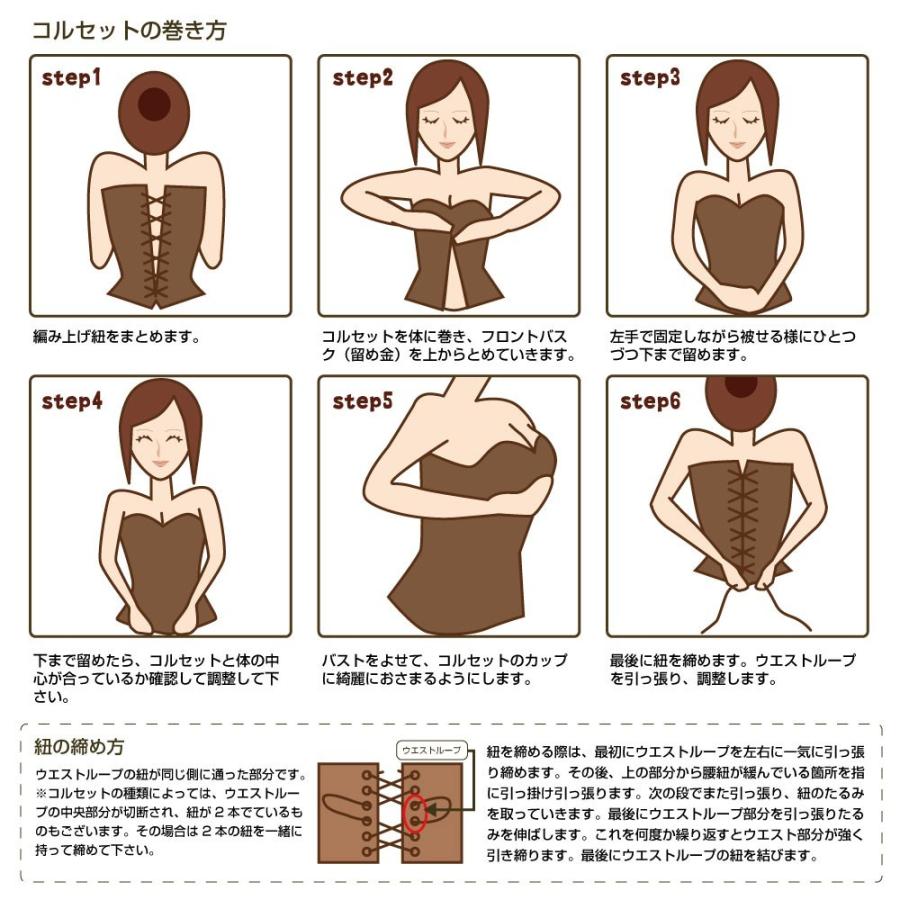 コルセットの巻き方

step1

編み上げ紐をまとめます。

step2

コルセットを体に巻き、フロントバスク（留め金）を上からとめていきます。

step3

左手で固定しながら被せる様にひとつづつ下まで留めます。

step4

下まで留めたら、コルセットと体の中心が合っているか確認して調整して下さい。

step5

バストをよせて、コルセットのカップに綺麗におさまるようにします。

step6

最後に紐を締めます。ウエストループを引っ張り、調整します。

紐の締め方

ウエストループの紐が同じ側に通った部分です。※コルセットの種類によっては、ウエストループの中央部分が切断され、紐が２本でているものもございます。その場合は２本の紐を一緒に持って締めて下さい。

ウエストループ

紐を締める際は、最初にウエストループを左右に一気に引っ張り締めます。その後、上の部分から腰紐が緩んでいる箇所を指に引っ掛け引っ張ります。次の段でまた引っ張り、紐のたるみを取っていきます。最後にウエストループ部分を引っ張りたるみを伸ばします。これを何度か繰り返すとウエスト部分が強く引き締ります。最後にウエストループの紐を結びます。