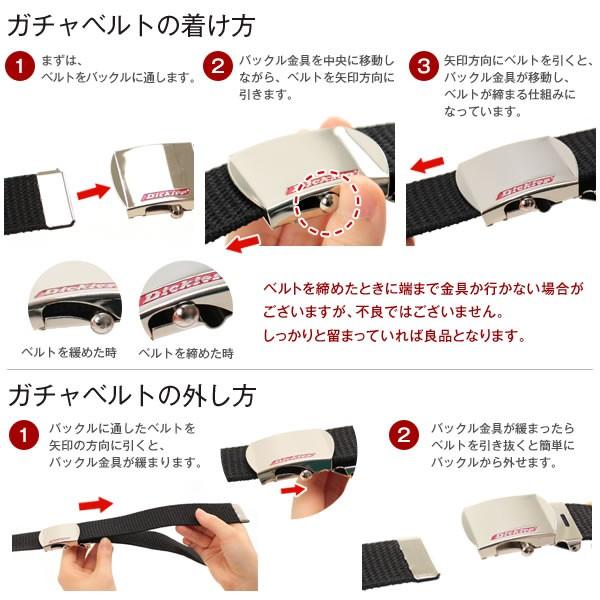 ガチャベルトの着け方

1 まずは、ベルトをバックルに通します。

2 バックル金具を中央に移動しながら、ベルトを矢印方向に引きます。

3 矢印方向にベルトを引くと、バックル金具が移動し、ベルトが締まる仕組みになっています。

Dickies

Dickies

Dickies

Dickies

Dickies

ベルトを緩めた時

ベルトを締めた時

ベルトを締めたときに端まで金具か行かない場合がございますが、不良ではございません。
しっかりと留まっていれば良品となります。

ガチャベルトの外し方

1 バックルに通したベルトを矢印の方向に引くと、バックル金具が緩まります。

2 バックル金具が緩まったらベルトを引き抜くと簡単にバックルから外せます。

Dickies

Dickies

Dickies