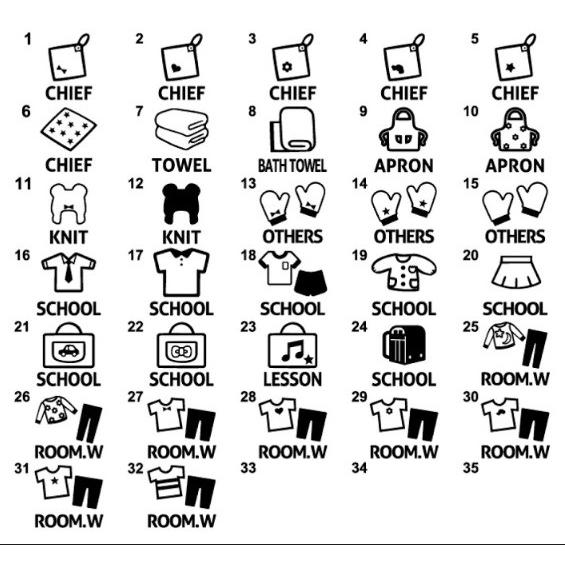 1 CHIEF
2 CHIEF
3 CHIEF
4 CHIEF
5 CHIEF
6 CHIEF
7 TOWEL
8 BATH TOWEL
9 APRON
10 APRON
11 KNIT
12 KNIT
13 OTHERS
14 OTHERS
15 OTHERS
16 SCHOOL
17 SCHOOL
18 SCHOOL
19 SCHOOL
20 SCHOOL
21 SCHOOL
22 SCHOOL
23 LESSON
24 SCHOOL
25 ROOM.W
26 ROOM.W
27 ROOM.W
28 ROOM.W
29 ROOM.W
30 ROOM.W
31 ROOM.W
32 ROOM.W
33
34
35