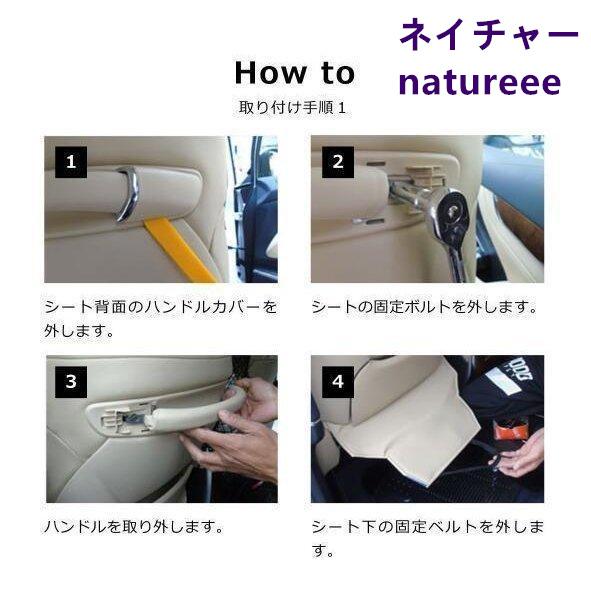 ネイチャー
natureee

How to
取り付け手順 1

1

シート背面のハンドルカバーを外します。

2

シートの固定ボルトを外します。

3

ハンドルを取り外します。

4

シート下の固定ベルトを外します。