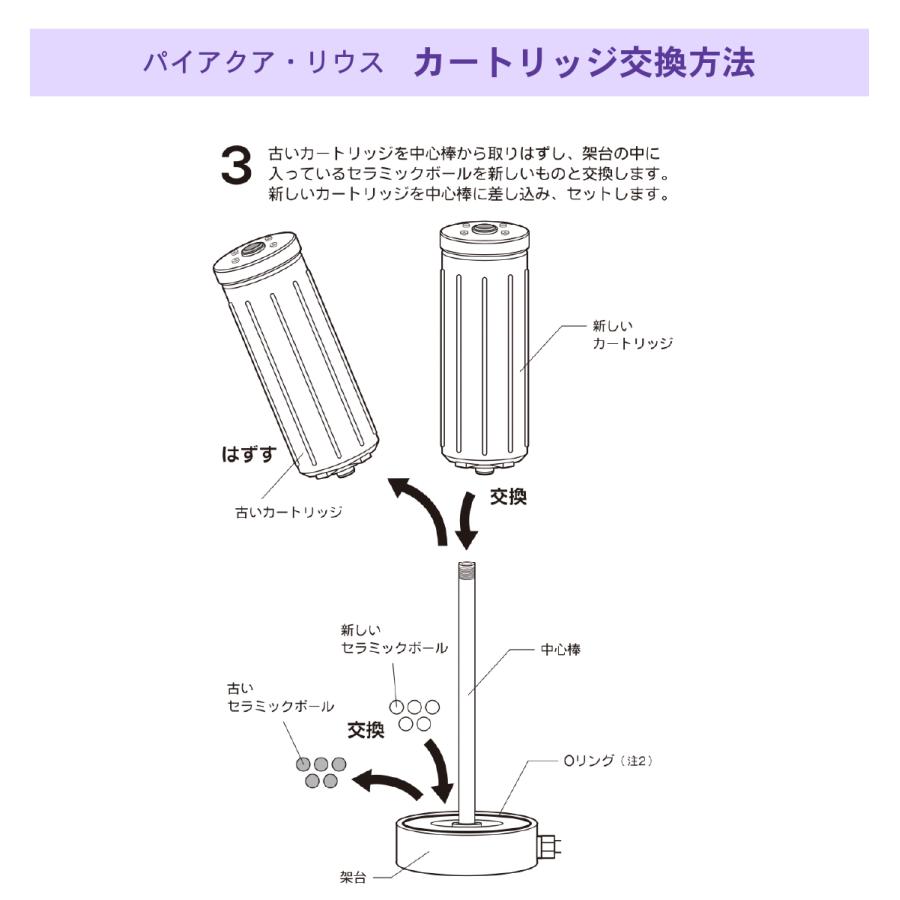 パイアクア・リウス　カートリッジ交換方法

3 古いカートリッジを中心棒から取りはずし、架台の中に入っているセラミックボールを新しいものと交換します。新しいカートリッジを中心棒に差し込み、セットします。

新しい
カートリッジ

はずす

古いカートリッジ

交換

新しい
セラミックボール

中心棒

古い
セラミックボール

交換

Oリング（注2）

架台