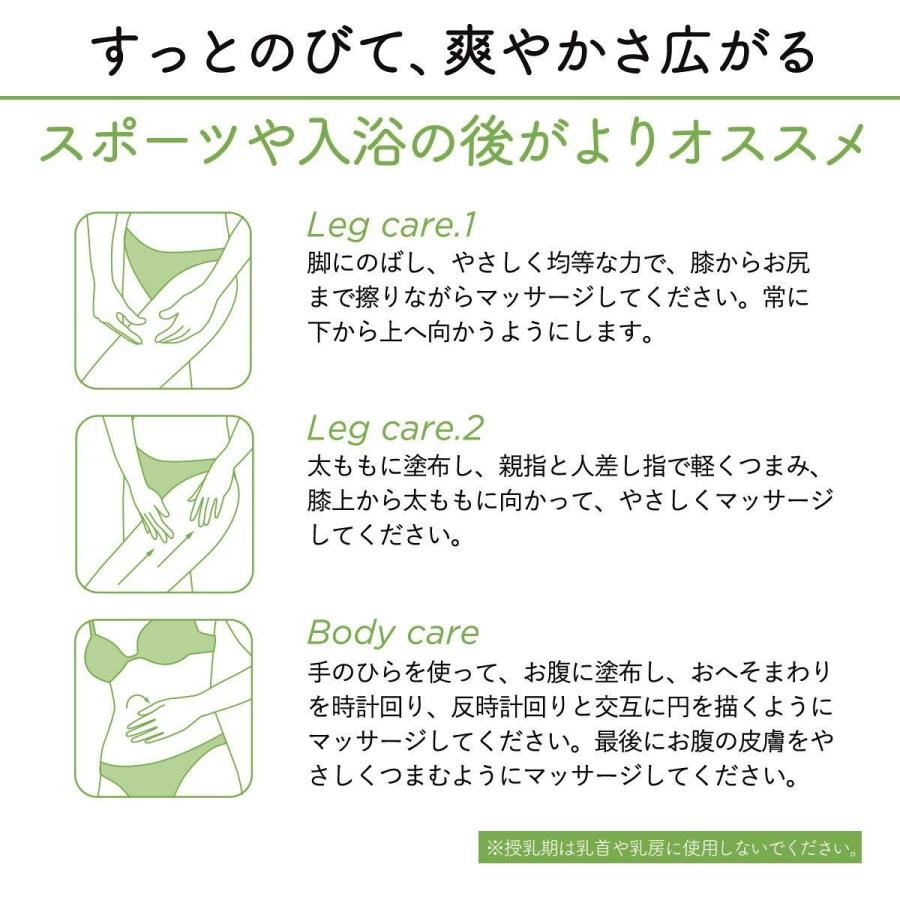 すっとのびて、爽やかさ広がる

スポーツや入浴の後がよりオススメ

Leg care.1
脚にのばし、やさしく均等な力で、膝からお尻まで擦りながらマッサージしてください。常に下から上へ向かうようにします。

Leg care.2
太ももに塗布し、親指と人差し指で軽くつまみ、膝上から太ももに向かって、やさしくマッサージしてください。

Body care
手のひらを使って、お腹に塗布し、おへそまわりを時計回り、反時計回りと交互に円を描くようにマッサージしてください。最後にお腹の皮膚をやさしくつまむようにマッサージしてください。

※授乳期は乳首や乳房に使用しないでください。