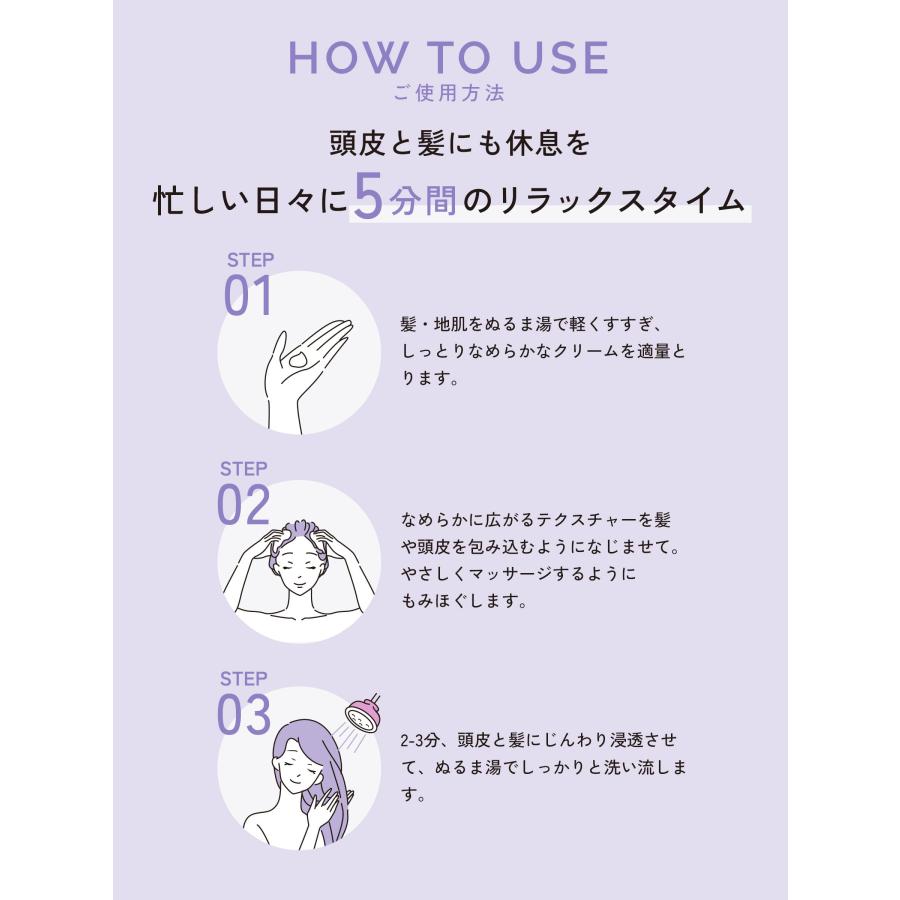 HOW TO USE
ご使用方法

頭皮と髪にも休息を
忙しい日々に5分間のリラックスタイム

STEP
01

髪・地肌をぬるま湯で軽くすすぎ、しっとりなめらかなクリームを適量とります。

STEP
02

なめらかに広がるテクスチャーを髪や頭皮を包み込むようになじませて。やさしくマッサージするようにもみほぐします。

STEP
03

2-3分、頭皮と髪にじんわり浸透させて、ぬるま湯でしっかりと洗い流します。