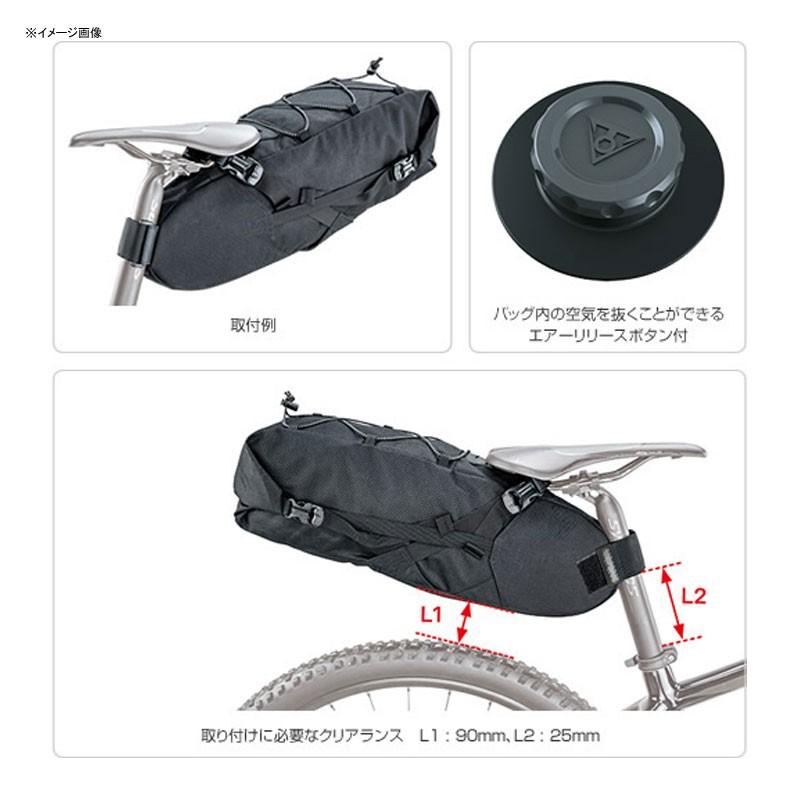 ※イメージ画像

取付例

バッグ内の空気を抜くことができる
エアーリリースボタン付

L1

L2

取り付けに必要なクリアランス　L1：90mm、L2：25mm