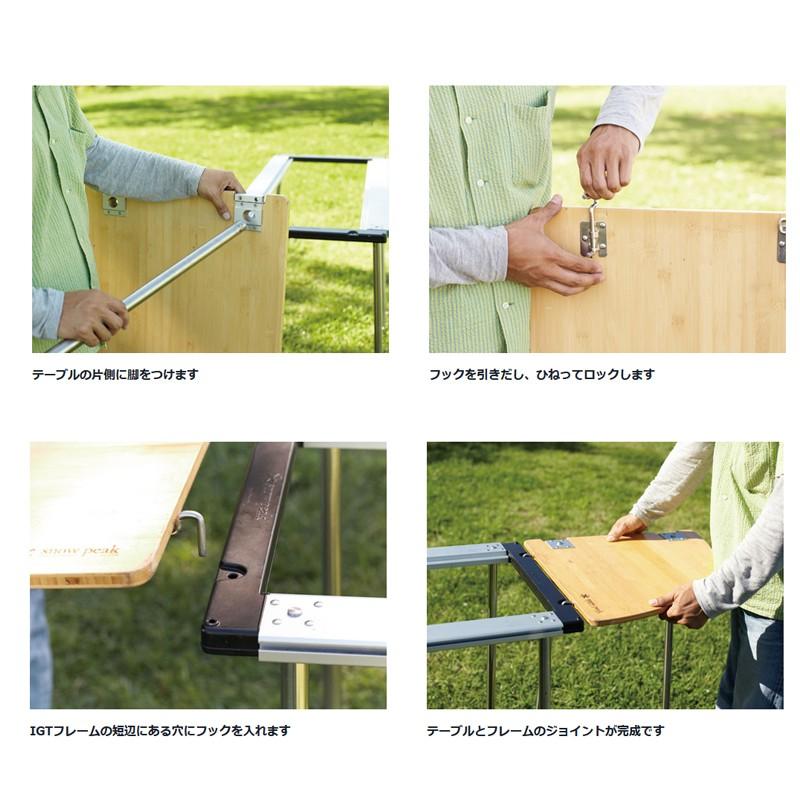 テーブルの片側に脚をつけます

フックを引きだし、ひねってロックします

snow peak

IGTフレームの短辺にある穴にフックを入れます

テーブルとフレームのジョイントが完成です