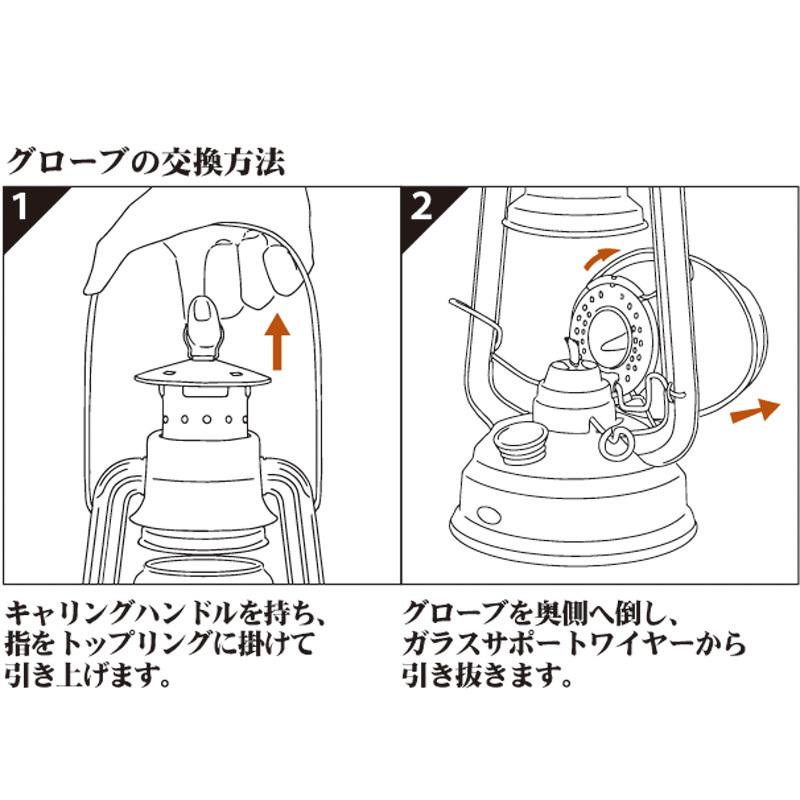 グローブの交換方法

1

キャリングハンドルを持ち、指をトップリングに掛けて引き上げます。

2

グローブを奥側へ倒し、ガラスサポートワイヤーから引き抜きます。