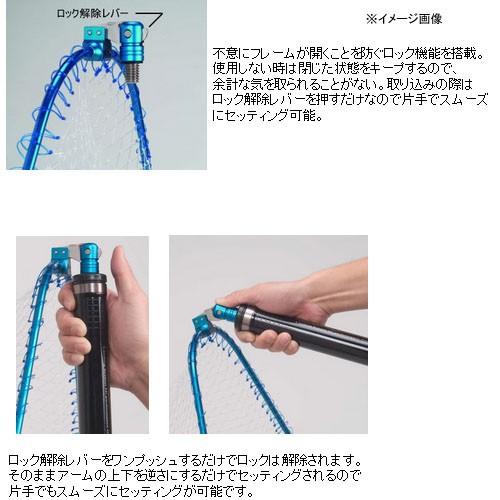 ロック解除レバー

※イメージ画像

不意にフレームが開くことを防ぐロック機能を搭載。使用しない時は閉じた状態をキープするので、余計な気を取られることがない。取り込みの際はロック解除レバーを押すだけなので片手でスムーズにセッティング可能。

ロック解除レバーをワンプッシュするだけでロックは解除されます。そのままアームの上下を逆さにするだけでセッティングされるので片手でもスムーズにセッティングが可能です。