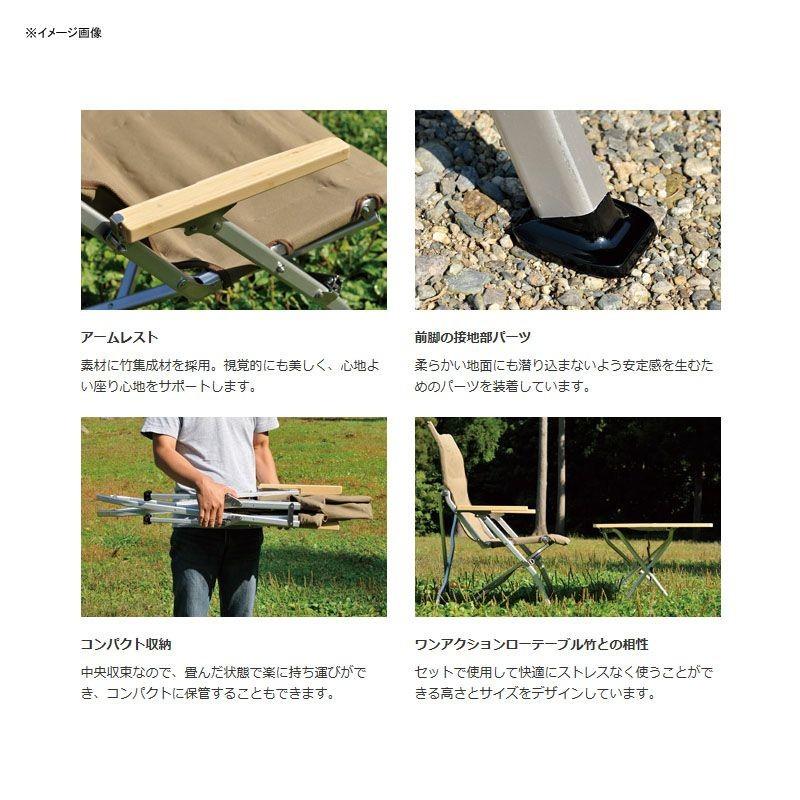 ※イメージ画像

アームレスト

素材に竹集成材を採用。視覚的にも美しく、心地よい座り心地をサポートします。

前脚の接地部パーツ

柔らかい地面にも潜り込まないよう安定感を生むためのパーツを装着しています。

コンパクト収納

中央収束なので、畳んだ状態で楽に持ち運びができ、コンパクトに保管することもできます。

ワンアクションローテーブル竹との相性

セットで使用して快適にストレスなく使うことができる高さとサイズをデザインしています。