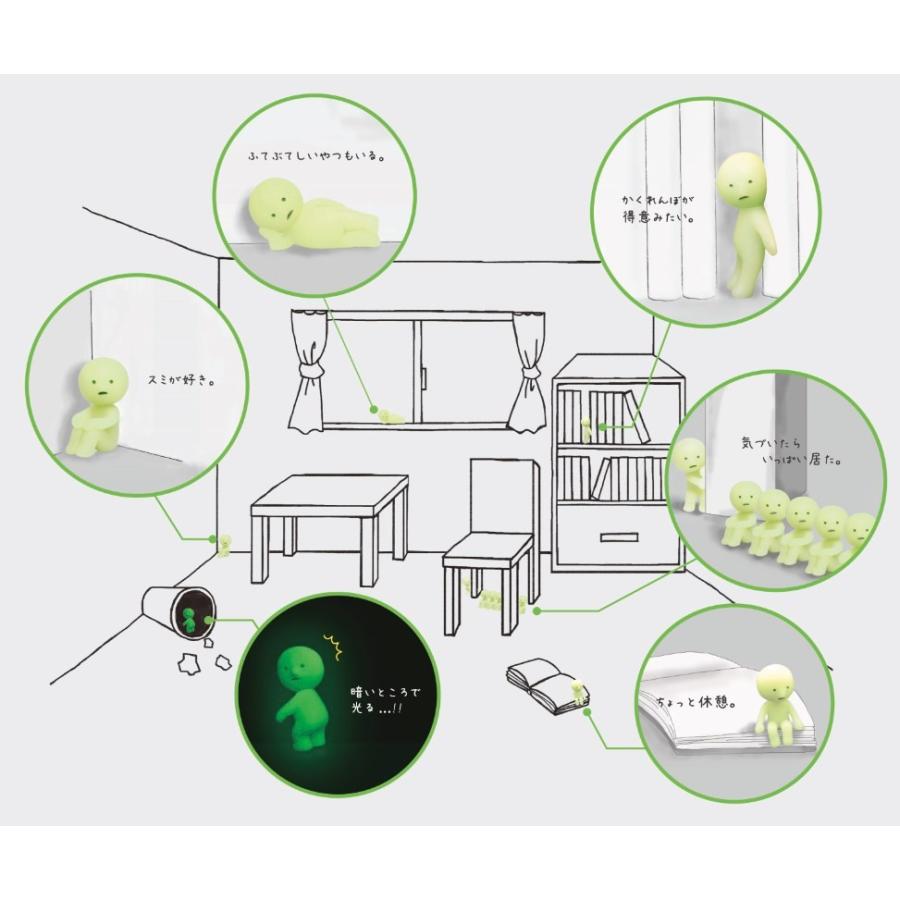 ふてぶてしいやつもいる。

かくれんぼが得意みたい。

スミが好き。

気づいたらいっぱい居た。

暗いところで光る…!!

ちょっと休憩。