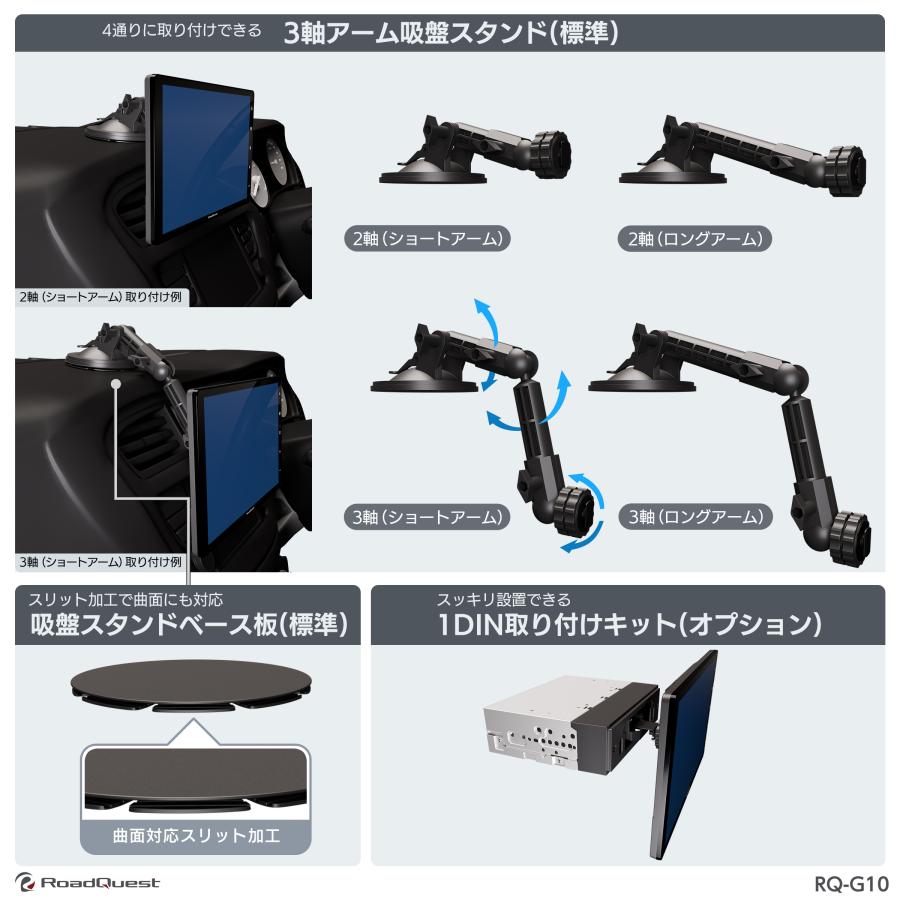 4通りに取り付けできる 3軸アーム吸盤スタンド(標準)

2軸（ショートアーム）取り付け例

2軸（ショートアーム）

2軸（ロングアーム）

3軸（ショートアーム）取り付け例

3軸（ショートアーム）

3軸（ロングアーム）

スリット加工で曲面にも対応
吸盤スタンドベース板(標準)

曲面対応スリット加工

スッキリ設置できる
1DIN取り付けキット(オプション)

RoadQuest

RQ-G10