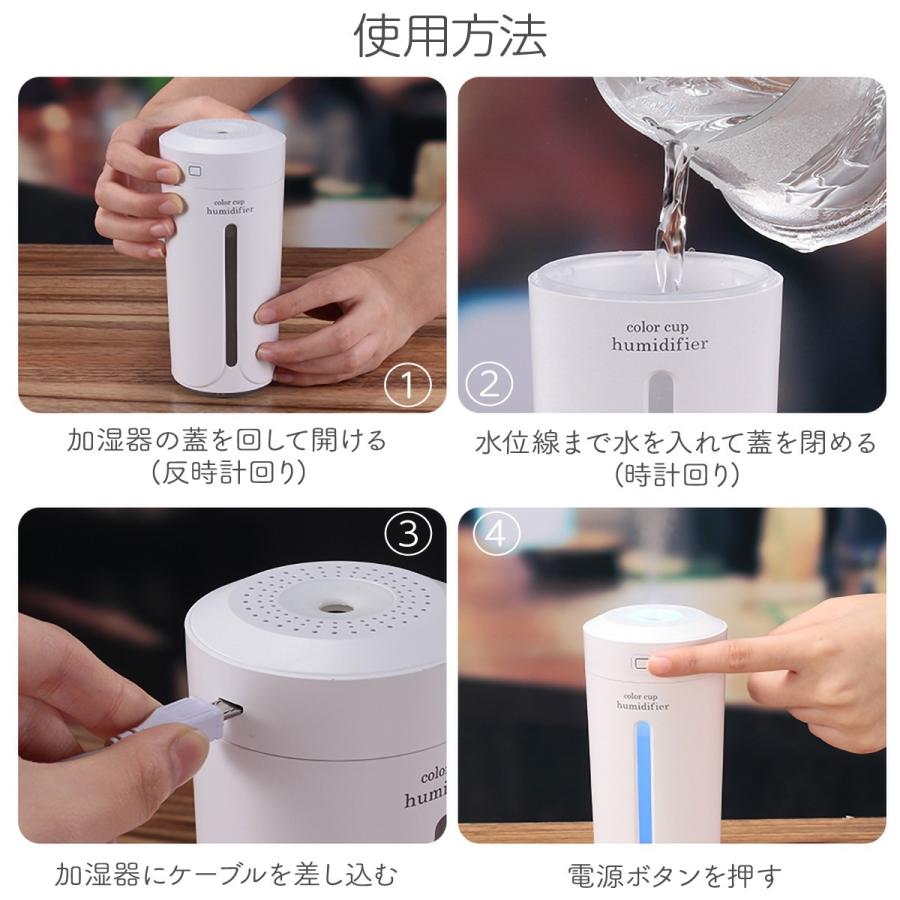 使用方法

color cup
humidifier

①

加湿器の蓋を回して開ける
(反時計回り)

color cup
humidifier

②

水位線まで水を入れて蓋を閉める
(時計回り)

③

color
humi

加湿器にケーブルを差し込む

④

color cup
humidifier

電源ボタンを押す