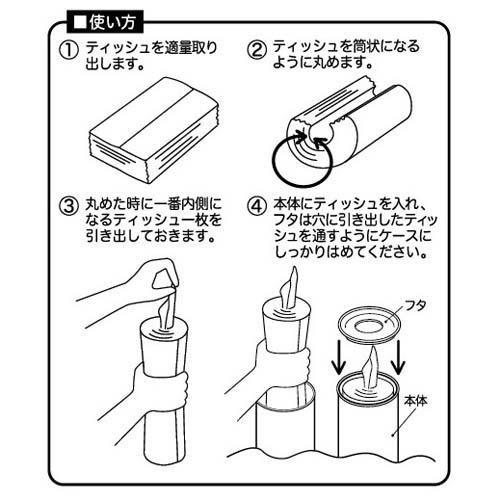 ■使い方

① ティッシュを適量取り出します。

② ティッシュを筒状になるように丸めます。

③ 丸めた時に一番内側になるティッシュ一枚を引き出しておきます。

④ 本体にティッシュを入れ、フタは穴に引き出したティッシュを通すようにケースにしっかりはめてください。

フタ

本体