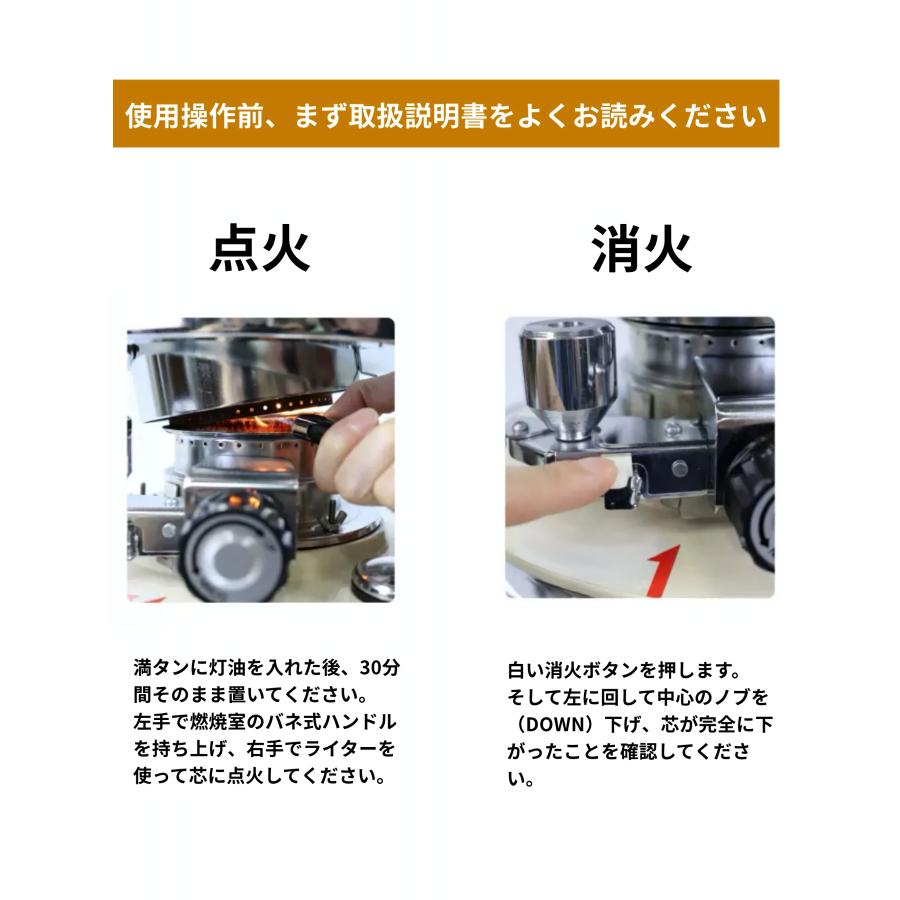 使用操作前、まず取扱説明書をよくお読みください

点火

満タンに灯油を入れた後、30分間そのまま置いてください。
左手で燃焼室のバネ式ハンドルを持ち上げ、右手でライターを使って芯に点火してください。

消火

白い消火ボタンを押します。
そして左に回して中心のノブを（DOWN）下げ、芯が完全に下がったことを確認してください。