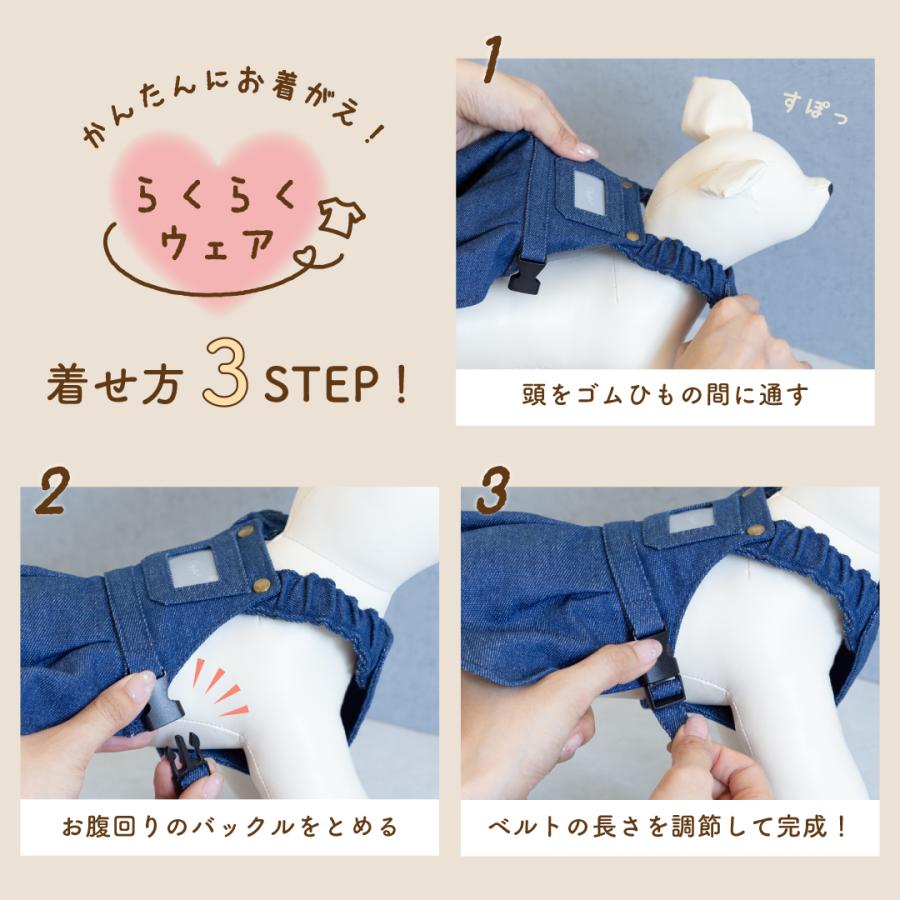 かんたんにお着がえ！

らくらくウェア

着せ方 3 STEP！

1

すぽっ

頭をゴムひもの間に通す

2

お腹回りのバックルをとめる

3

ベルトの長さを調節して完成！