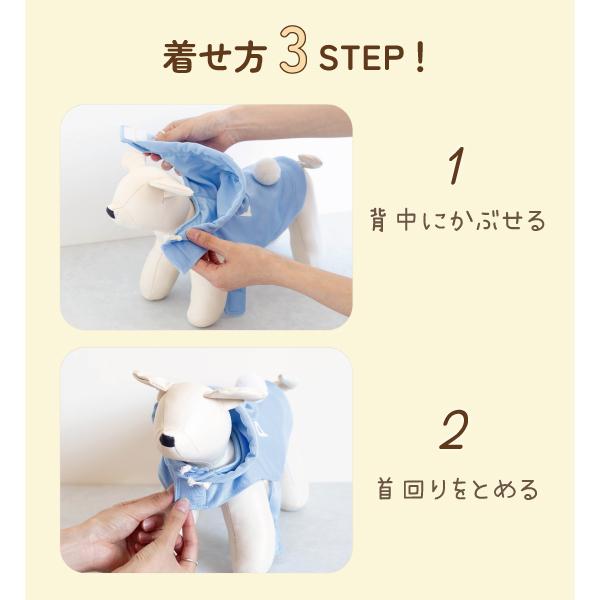 着せ方 3 STEP！

1

背中にかぶせる

2

首回りをとめる