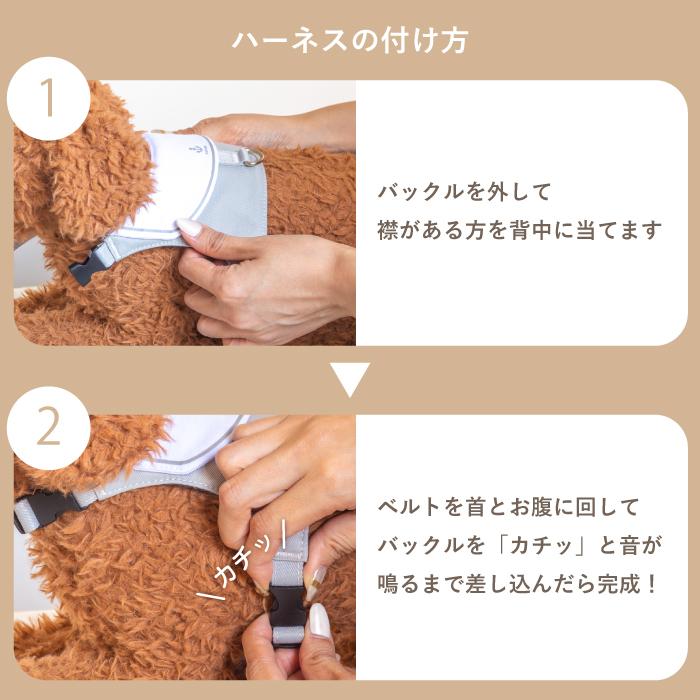 ハーネスの付け方

1

バックルを外して
襟がある方を背中に当てます

2

カチッ

ベルトを首とお腹に回して
バックルを「カチッ」と音が
鳴るまで差し込んだら完成！