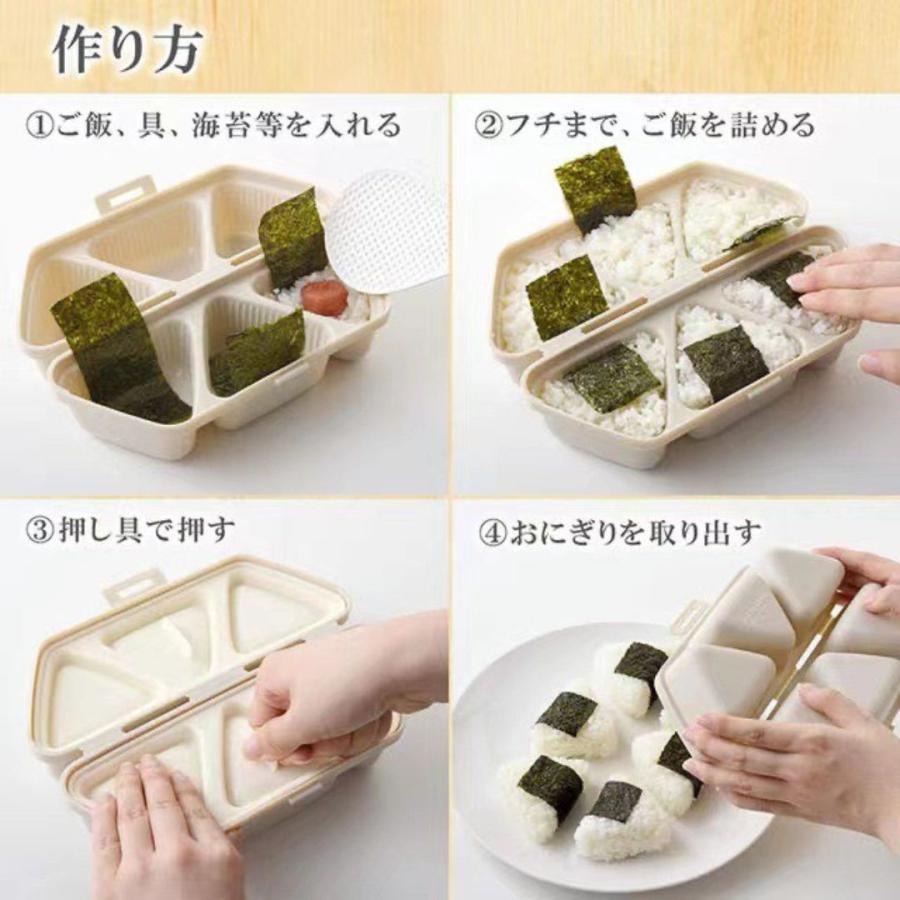 作り方

①ご飯、具、海苔等を入れる

②フチまで、ご飯を詰める

③押し具で押す

④おにぎりを取り出す