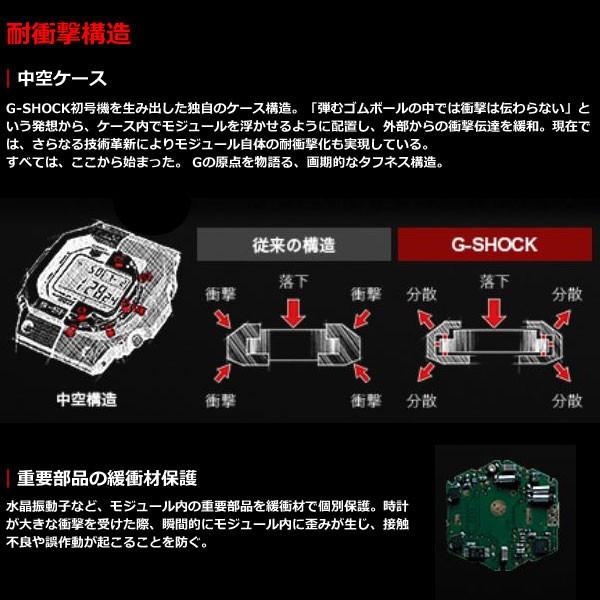 耐衝撃構造

中空ケース

G-SHOCK初号機を生み出した独自のケース構造。「弾むゴムボールの中では衝撃は伝わらない」という発想から、ケース内でモジュールを浮かせるように配置し、外部からの衝撃伝達を緩和。現在では、さらなる技術革新によりモジュール自体の耐衝撃化も実現している。
すべては、ここから始まった。 Gの原点を物語る、画期的なタフネス構造。

中空構造

従来の構造

衝撃 落下 衝撃

衝撃 衝撃

G-SHOCK

分散 落下 分散

分散 分散

重要部品の緩衝材保護

水晶振動子など、モジュール内の重要部品を緩衝材で個別保護。時計が大きな衝撃を受けた際、瞬間的にモジュール内に歪みが生じ、接触不良や誤作動が起こることを防ぐ。