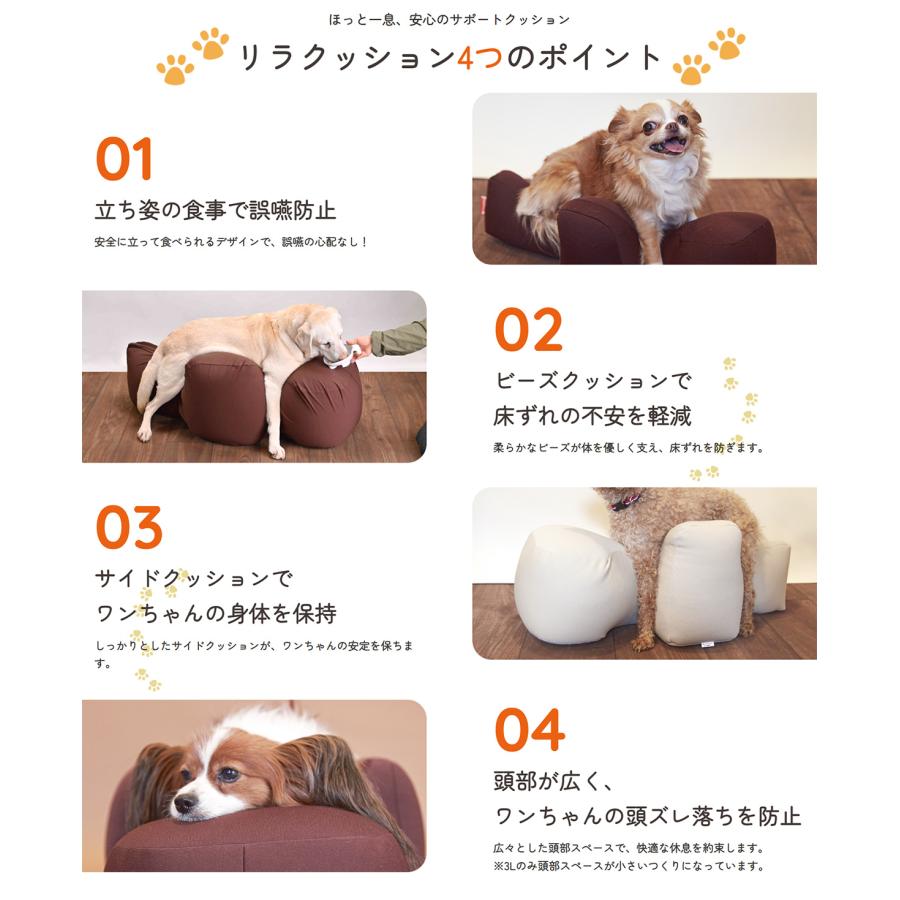 ほっと一息、安心のサポートクッション

リラクッション4つのポイント

01

立ち姿の食事で誤嚥防止

安全に立って食べられるデザインで、誤嚥の心配なし！

02

ビーズクッションで
床ずれの不安を軽減

柔らかなビーズが体を優しく支え、床ずれを防ぎます。

03

サイドクッションで
ワンちゃんの身体を保持

しっかりとしたサイドクッションが、ワンちゃんの安定を保ちます。

04

頭部が広く、
ワンちゃんの頭ズレ落ちを防止

広々とした頭部スペースで、快適な休息を約束します。
※3Lのみ頭部スペースが小さいつくりになっています。