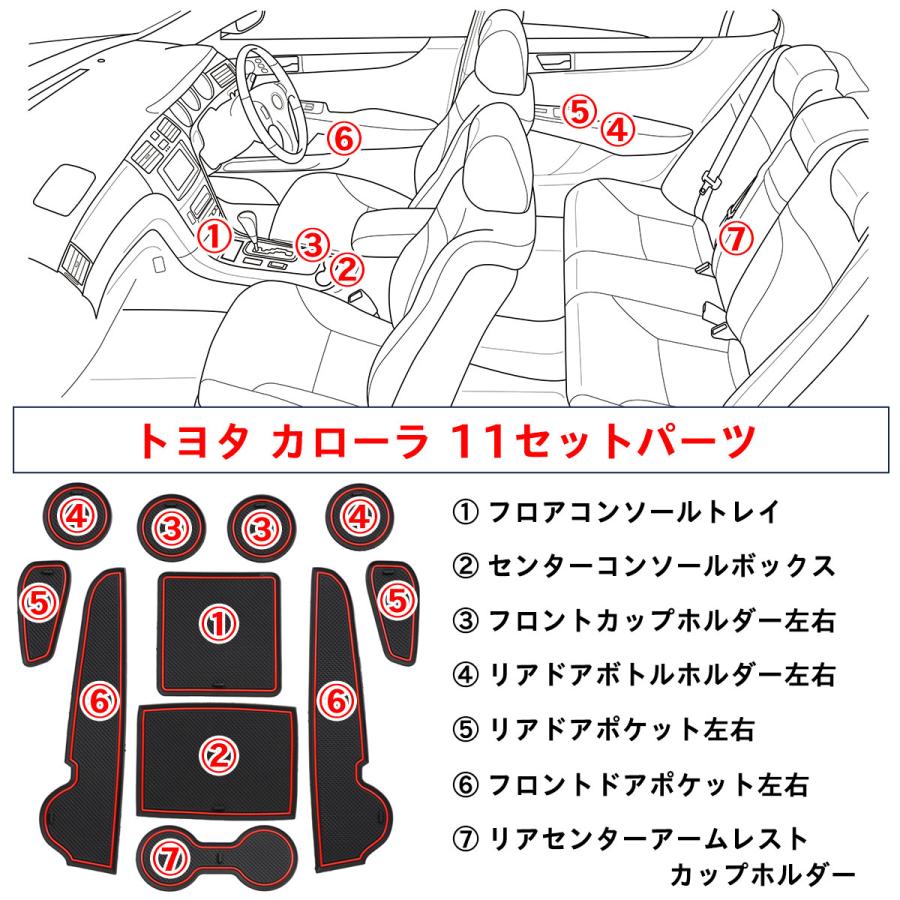 ⑥
⑤ ④
① ③ ②
⑦

トヨタ カローラ 11セットパーツ

④ ③ ③ ④
⑤ ① ⑤
⑥ ⑥
②
⑦

① フロアコンソールトレイ
② センターコンソールボックス
③ フロントカップホルダー左右
④ リアドアボトルホルダー左右
⑤ リアドアポケット左右
⑥ フロントドアポケット左右
⑦ リアセンターアームレスト カップホルダー