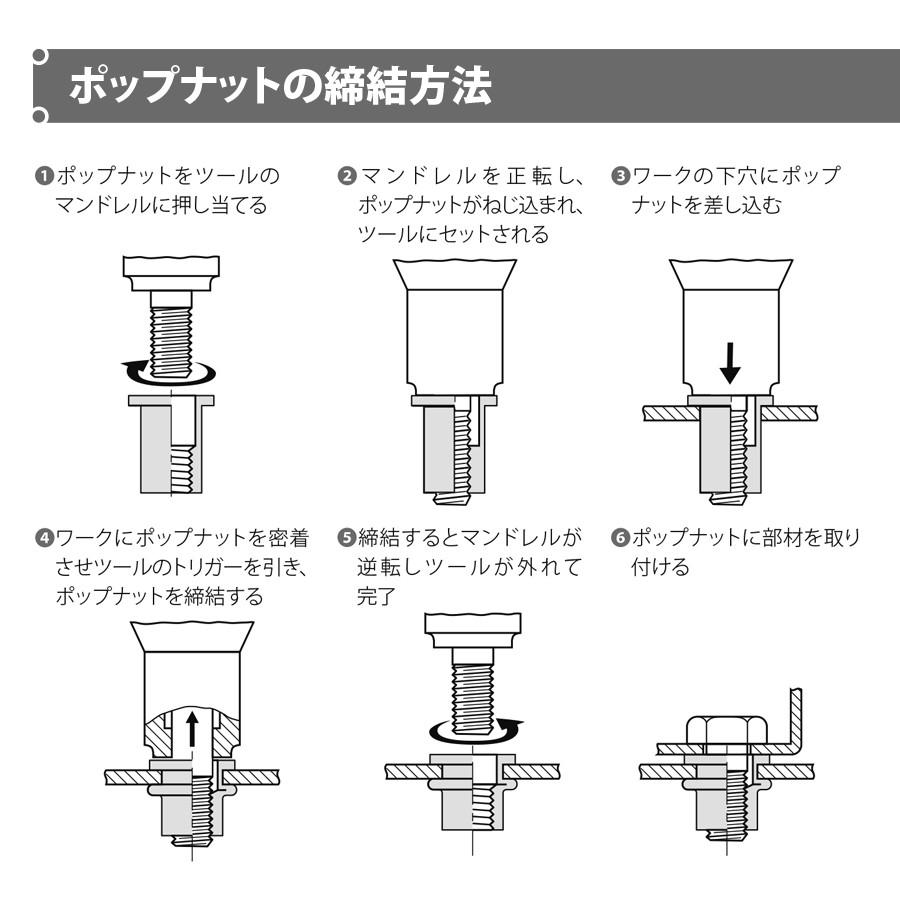 ポップナットの締結方法

❶ポップナットをツールのマンドレルに押し当てる

❷マンドレルを正転し、ポップナットがねじ込まれ、ツールにセットされる

❸ワークの下穴にポップナットを差し込む

❹ワークにポップナットを密着させツールのトリガーを引き、ポップナットを締結する

❺締結するとマンドレルが逆転しツールが外れて完了

❻ポップナットに部材を取り付ける