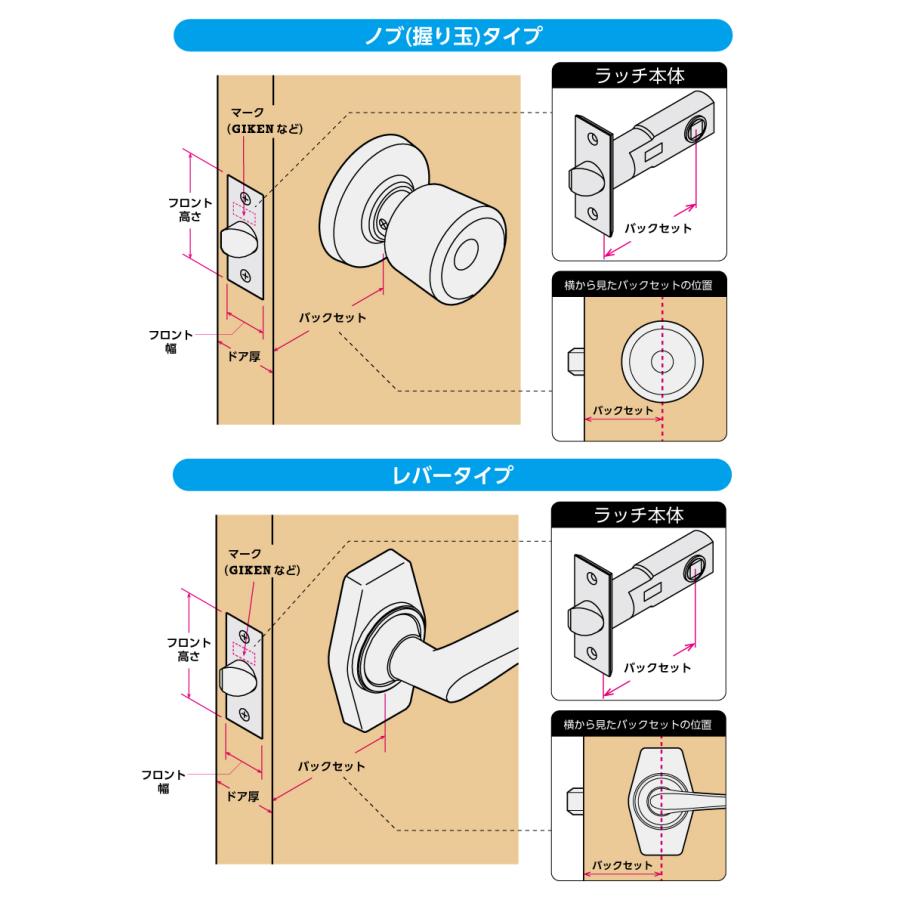 ノブ(握り玉)タイプ

マーク
(GIKENなど)

フロント
高さ

フロント
幅

ドア厚

バックセット

ラッチ本体

バックセット

横から見たバックセットの位置

バックセット

レバータイプ

マーク
(GIKENなど)

フロント
高さ

フロント
幅

ドア厚

バックセット

ラッチ本体

バックセット

横から見たバックセットの位置

バックセット