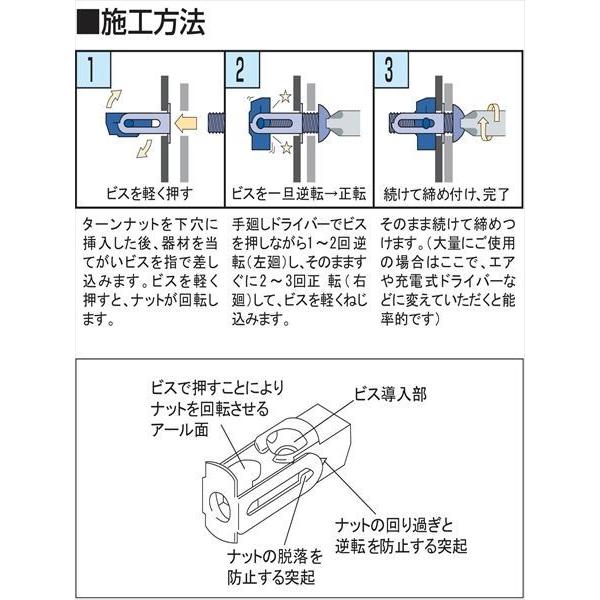 ■施工方法

1

ビスを軽く押す

2

ビスを一旦逆転→正転

3

続けて締め付け、完了

ターンナットを下穴に挿入した後、器材を当てがいビスを指で差し込みます。ビスを軽く押すと、ナットが回転します。

手廻しドライバーでビスを押しながら1～2回逆転（左廻）し、そのまますぐに2～3回正転（右廻）して、ビスを軽くねじ込みます。

そのまま続けて締めつけます。（大量にご使用の場合はここで、エアや充電式ドライバーなどに変えていただくと能率的です）

ビスで押すことによりナットを回転させるアール面

ビス導入部

ナットの回り過ぎと逆転を防止する突起

ナットの脱落を防止する突起