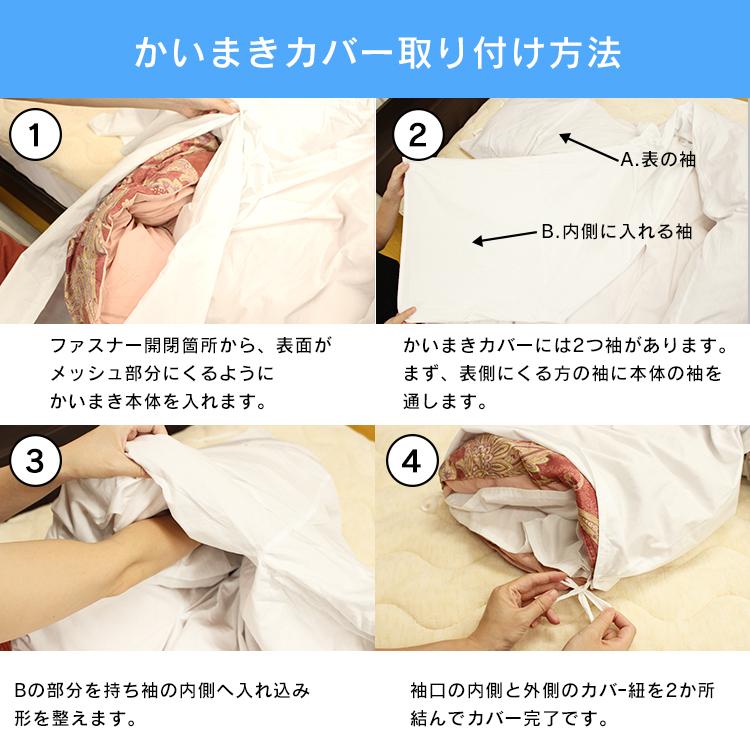 かいまきカバー取り付け方法

1

ファスナー開閉箇所から、表面がメッシュ部分にくるようにかいまき本体を入れます。

2

A.表の袖

B.内側に入れる袖

かいまきカバーには2つ袖があります。まず、表側にくる方の袖に本体の袖を通します。

3

Bの部分を持ち袖の内側へ入れ込み形を整えます。

4

袖口の内側と外側のカバー紐を2か所結んでカバー完了です。