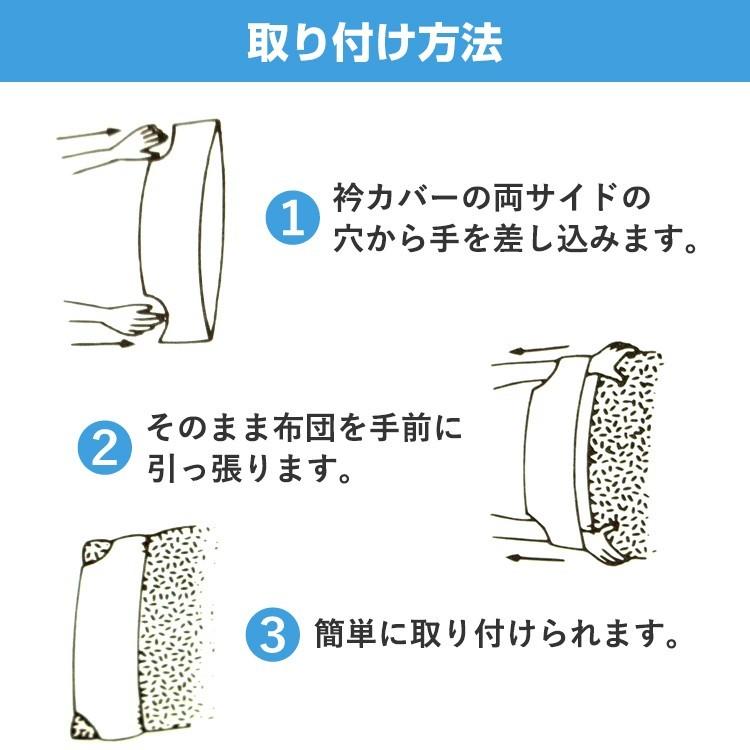 取り付け方法

1 衿カバーの両サイドの穴から手を差し込みます。

2 そのまま布団を手前に引っ張ります。

3 簡単に取り付けられます。