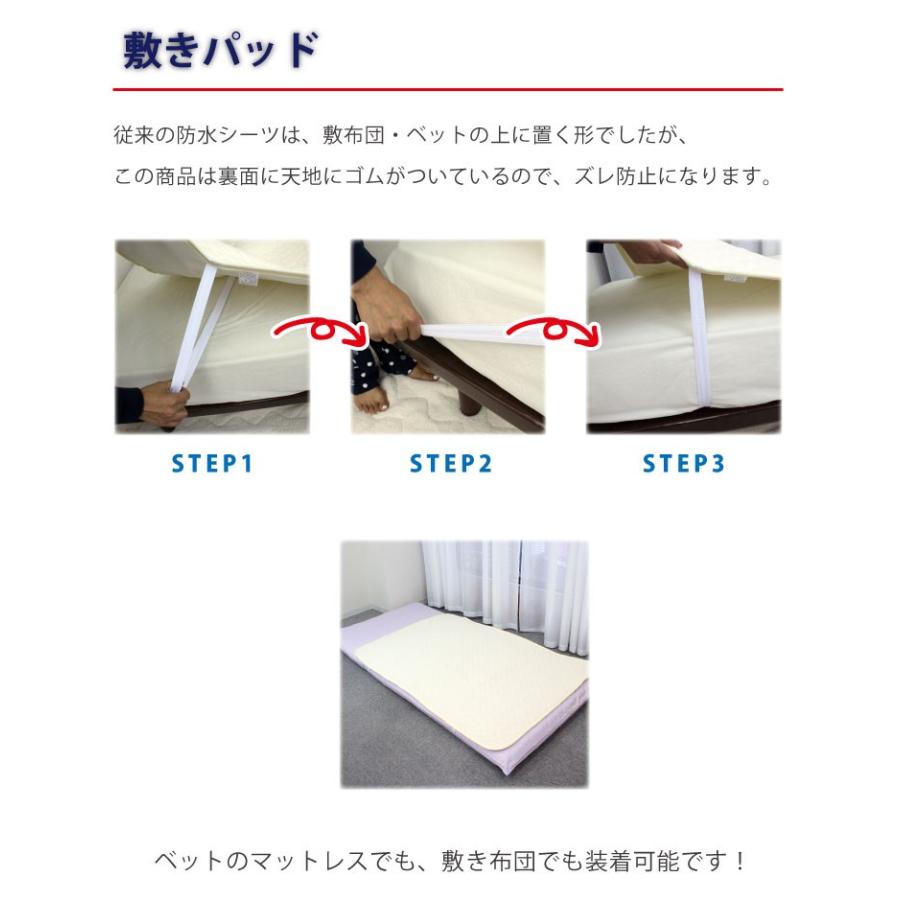 敷きパッド

従来の防水シーツは、敷布団・ベットの上に置く形でしたが、
この商品は裏面に天地にゴムがついているので、ズレ防止になります。

STEP1

STEP2

STEP3

ベットのマットレスでも、敷き布団でも装着可能です！