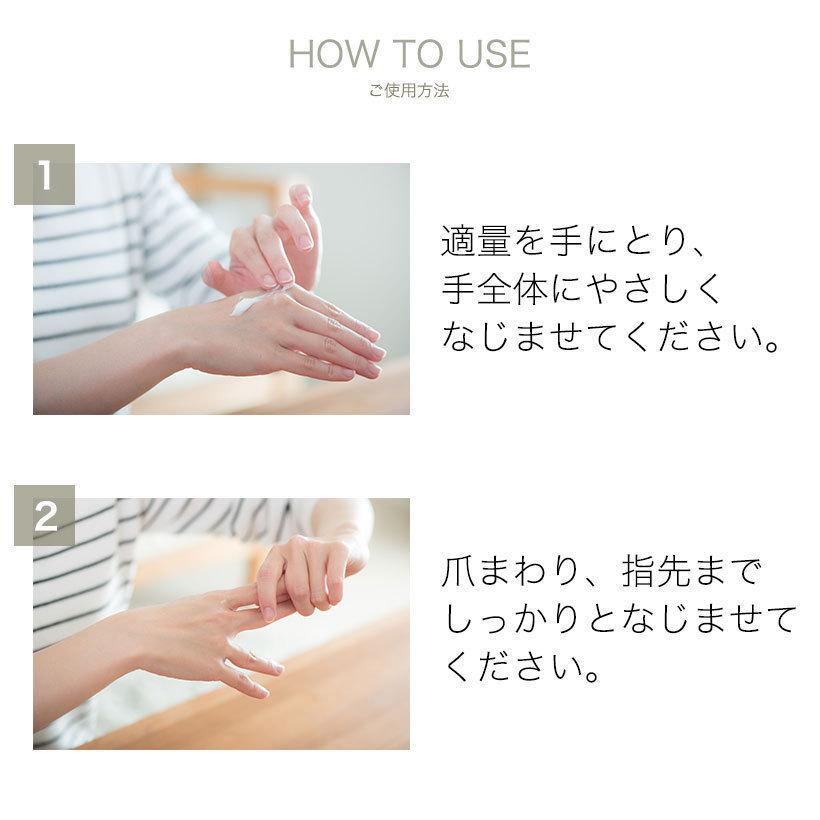 HOW TO USE
ご使用方法

1

適量を手にとり、手全体にやさしくなじませてください。

2

爪まわり、指先までしっかりとなじませてください。