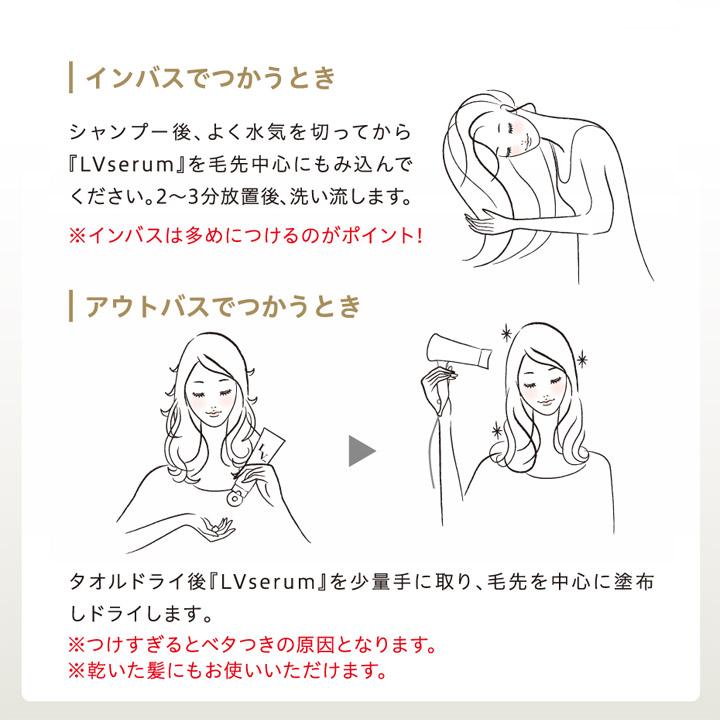 インバスでつかうとき

シャンプー後、よく水気を切ってから『LVserum』を毛先中心にもみ込んでください。2〜3分放置後、洗い流します。

※インバスは多めにつけるのがポイント!

アウトバスでつかうとき

タオルドライ後『LVserum』を少量手に取り、毛先を中心に塗布しドライします。

※つけすぎるとベタつきの原因となります。
※乾いた髪にもお使いいただけます。