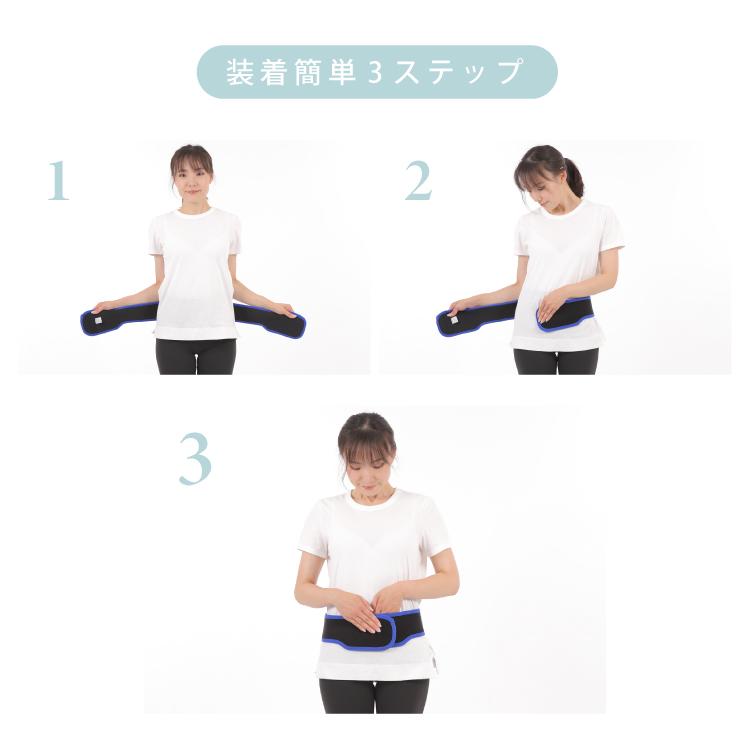 装着簡単３ステップ

1

2

3