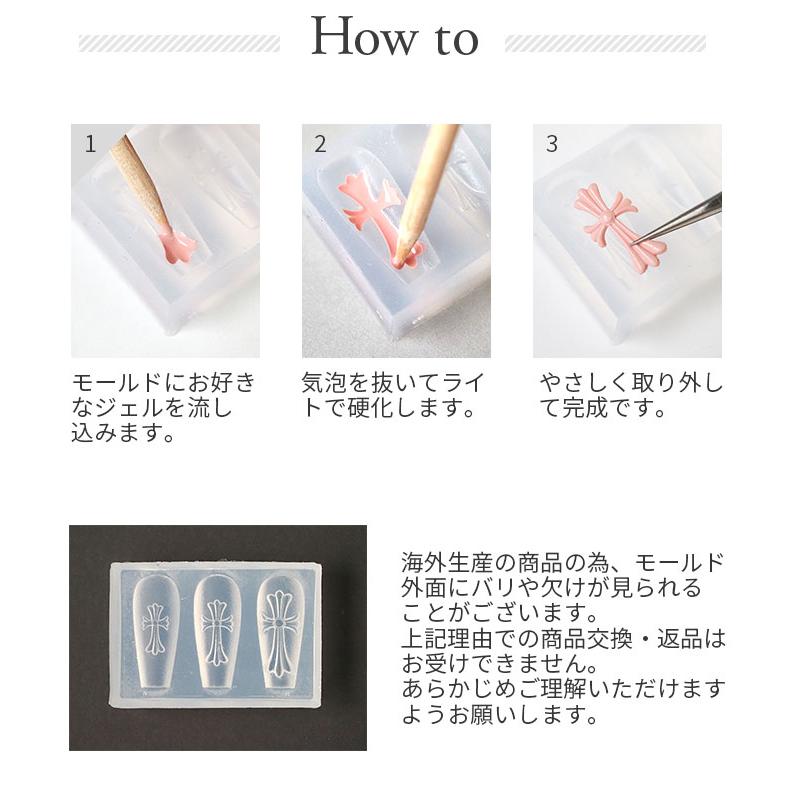 How to

1

モールドにお好きなジェルを流し込みます。

2

気泡を抜いてライトで硬化します。

3

やさしく取り外して完成です。

海外生産の商品の為、モールド外面にバリや欠けが見られることがございます。
上記理由での商品交換・返品はお受けできません。
あらかじめご理解いただけますようお願いします。