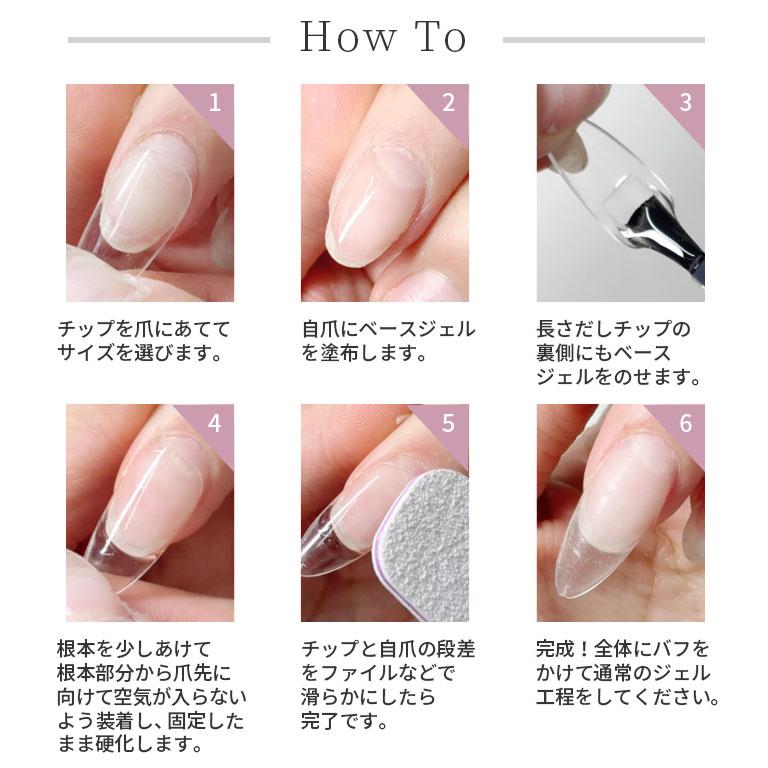 How To

1

チップを爪にあててサイズを選びます。

2

自爪にベースジェルを塗布します。

3

長さだしチップの裏側にもベースジェルをのせます。

4

根本を少しあけて根本部分から爪先に向けて空気が入らないよう装着し、固定したまま硬化します。

5

チップと自爪の段差をファイルなどで滑らかにしたら完了です。

6

完成！全体にバフをかけて通常のジェル工程をしてください。