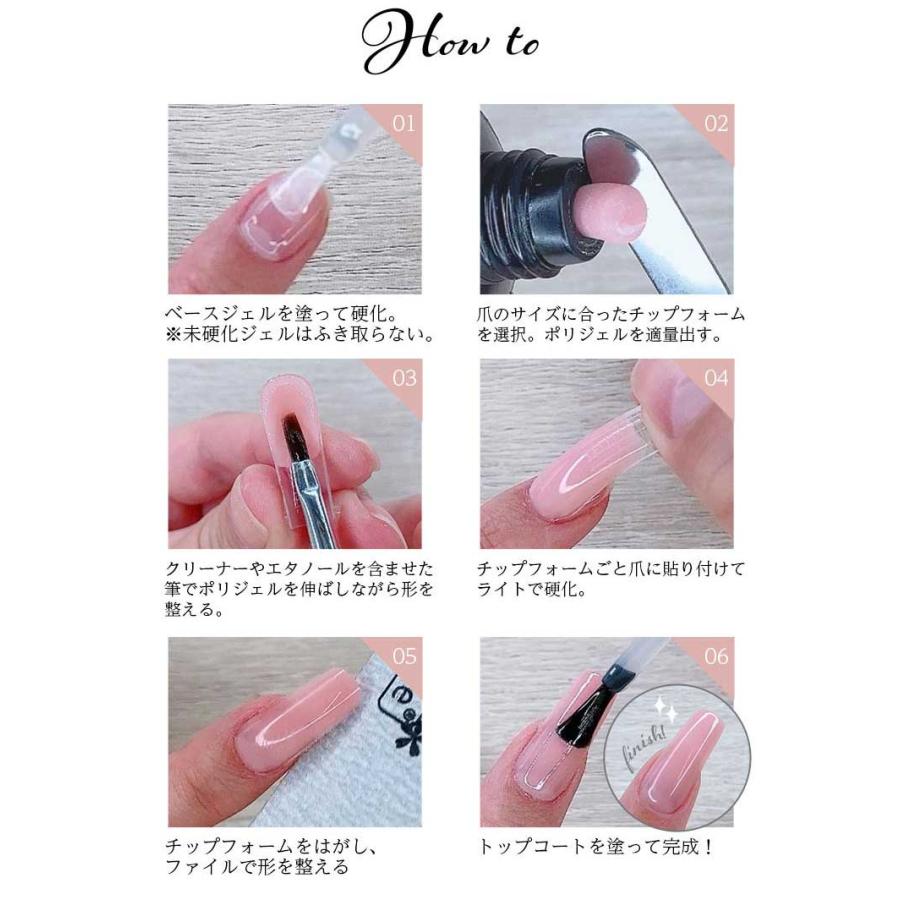 How to

01

ベースジェルを塗って硬化。
※未硬化ジェルはふき取らない。

02

爪のサイズに合ったチップフォームを選択。ポリジェルを適量出す。

03

クリーナーやエタノールを含ませた筆でポリジェルを伸ばしながら形を整える。

04

チップフォームごと爪に貼り付けてライトで硬化。

05

チップフォームをはがし、ファイルで形を整える

06

finish!

トップコートを塗って完成！