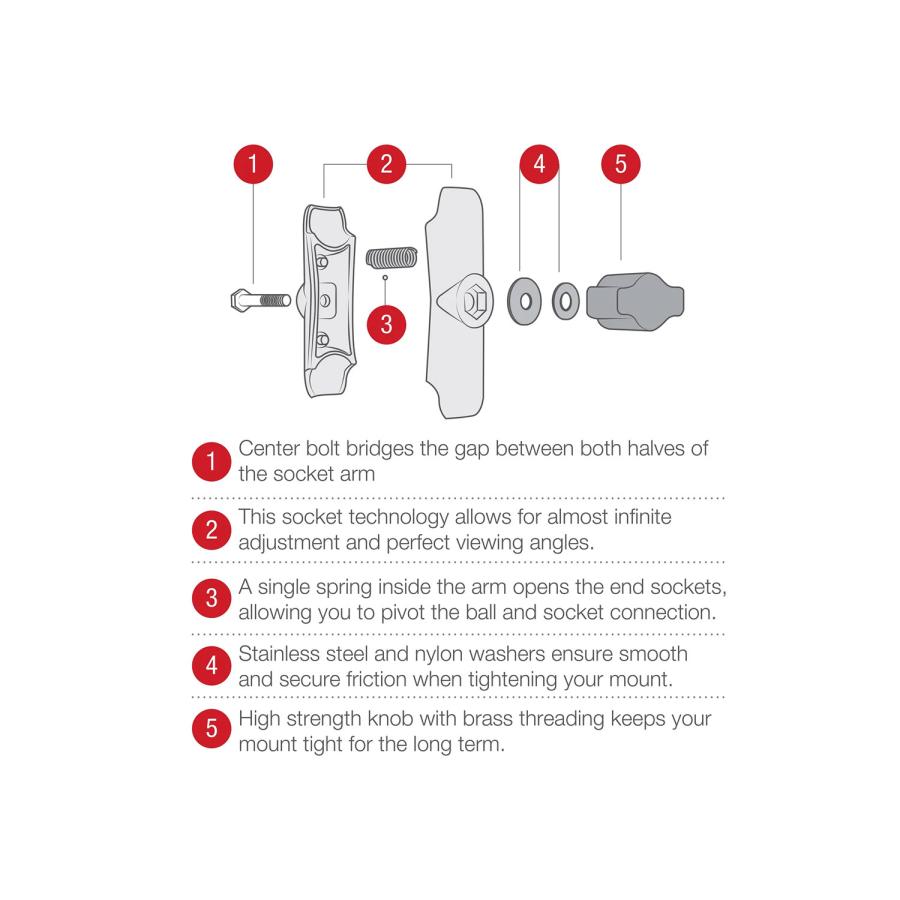 1 2 4 5

3

1 Center bolt bridges the gap between both halves of the socket arm

2 This socket technology allows for almost infinite adjustment and perfect viewing angles.

3 A single spring inside the arm opens the end sockets, allowing you to pivot the ball and socket connection.

4 Stainless steel and nylon washers ensure smooth and secure friction when tightening your mount.

5 High strength knob with brass threading keeps your mount tight for the long term.