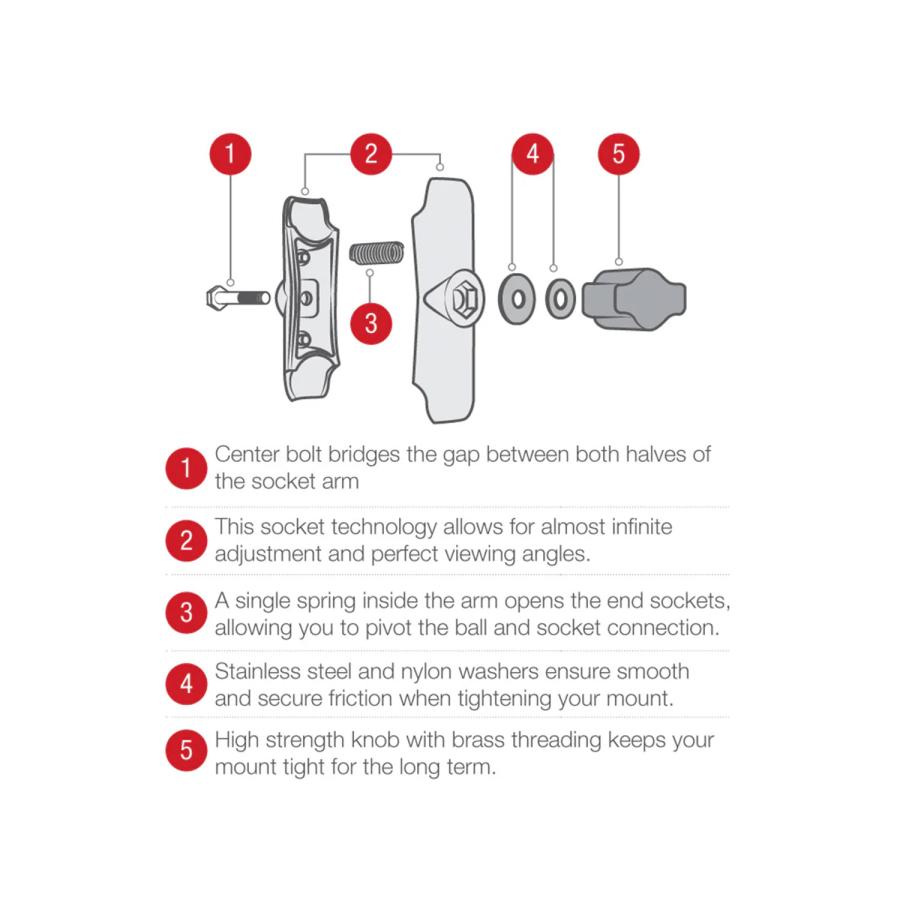 1
2
4
5
3

1 Center bolt bridges the gap between both halves of the socket arm

2 This socket technology allows for almost infinite adjustment and perfect viewing angles.

3 A single spring inside the arm opens the end sockets, allowing you to pivot the ball and socket connection.

4 Stainless steel and nylon washers ensure smooth and secure friction when tightening your mount.

5 High strength knob with brass threading keeps your mount tight for the long term.