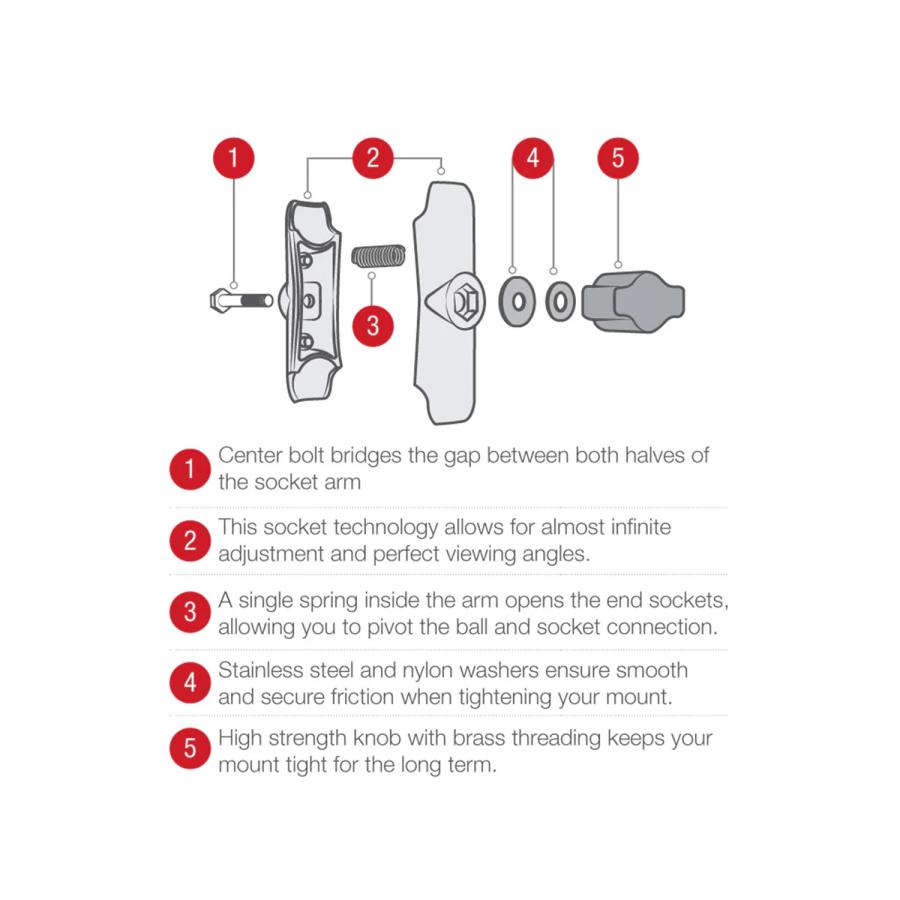 1

2

4

5

3

1 Center bolt bridges the gap between both halves of the socket arm

2 This socket technology allows for almost infinite adjustment and perfect viewing angles.

3 A single spring inside the arm opens the end sockets, allowing you to pivot the ball and socket connection.

4 Stainless steel and nylon washers ensure smooth and secure friction when tightening your mount.

5 High strength knob with brass threading keeps your mount tight for the long term.