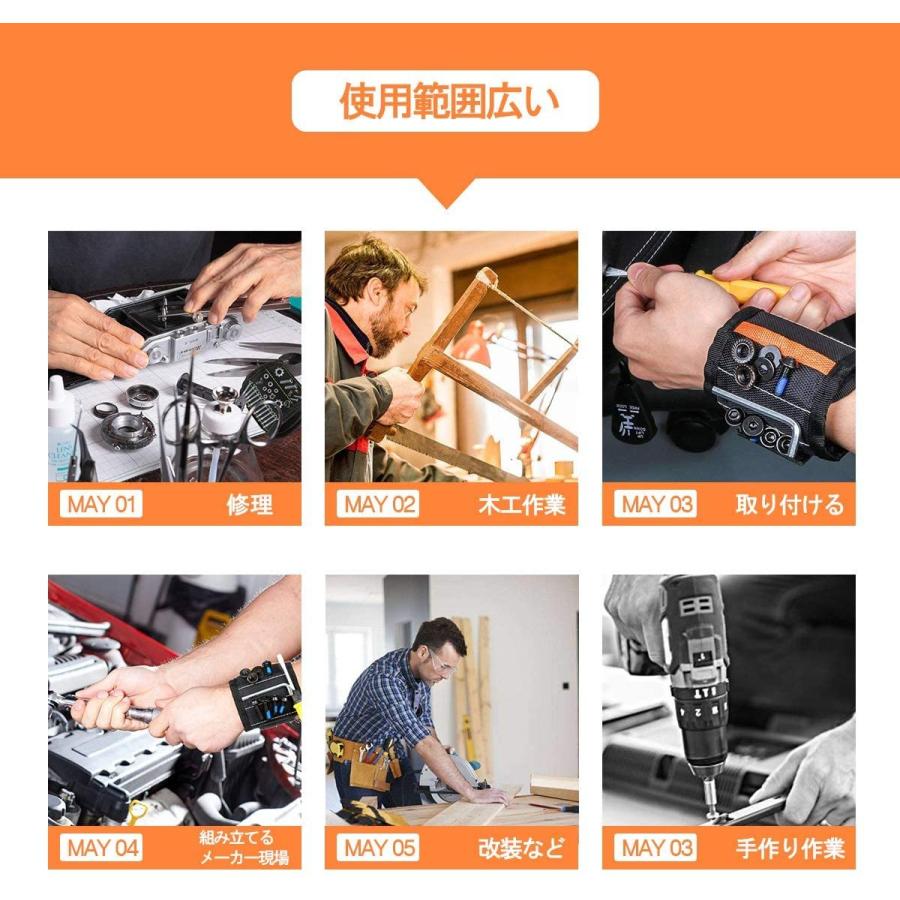 使用範囲広い

MAY 01 修理

MAY 02 木工作業

MAY 03 取り付ける

MAY 04 組み立てる メーカー現場

MAY 05 改装など

MAY 03 手作り作業